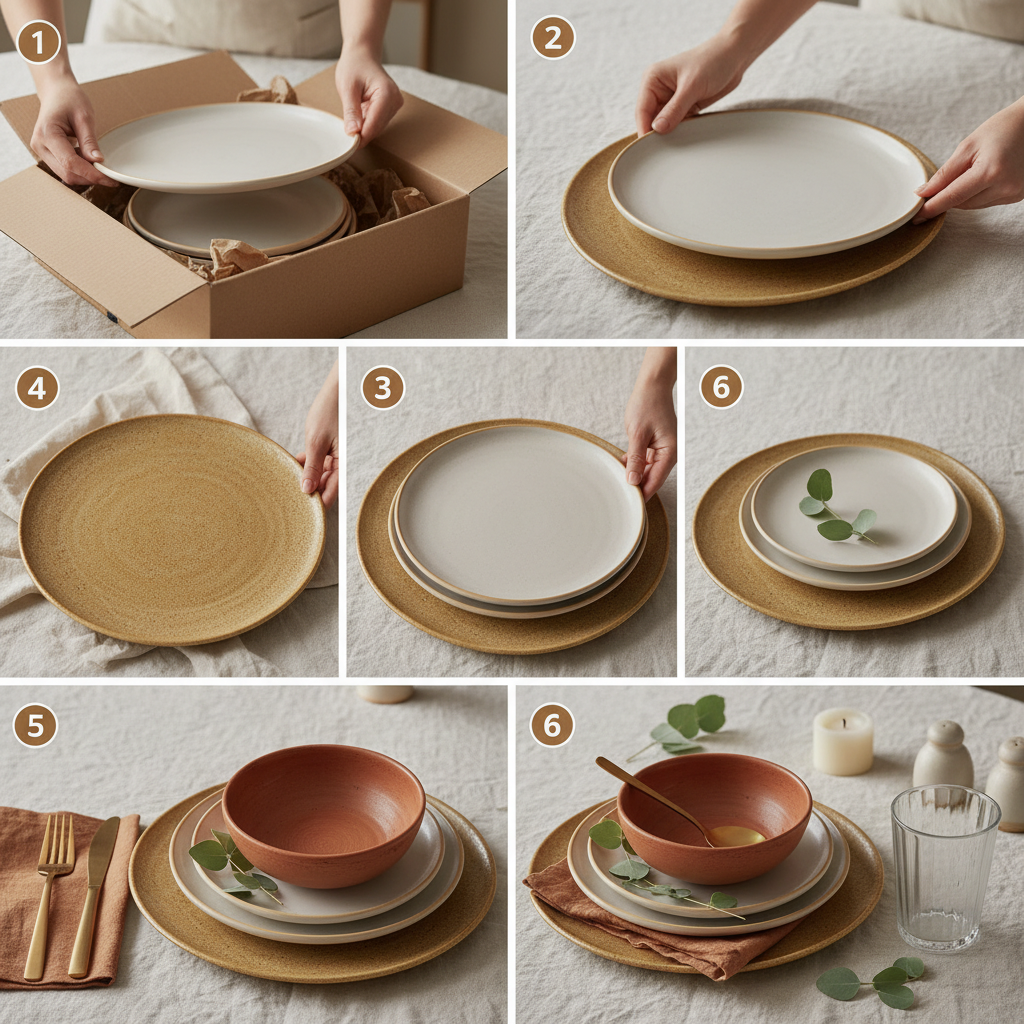 1

2

4

3

6

5

6