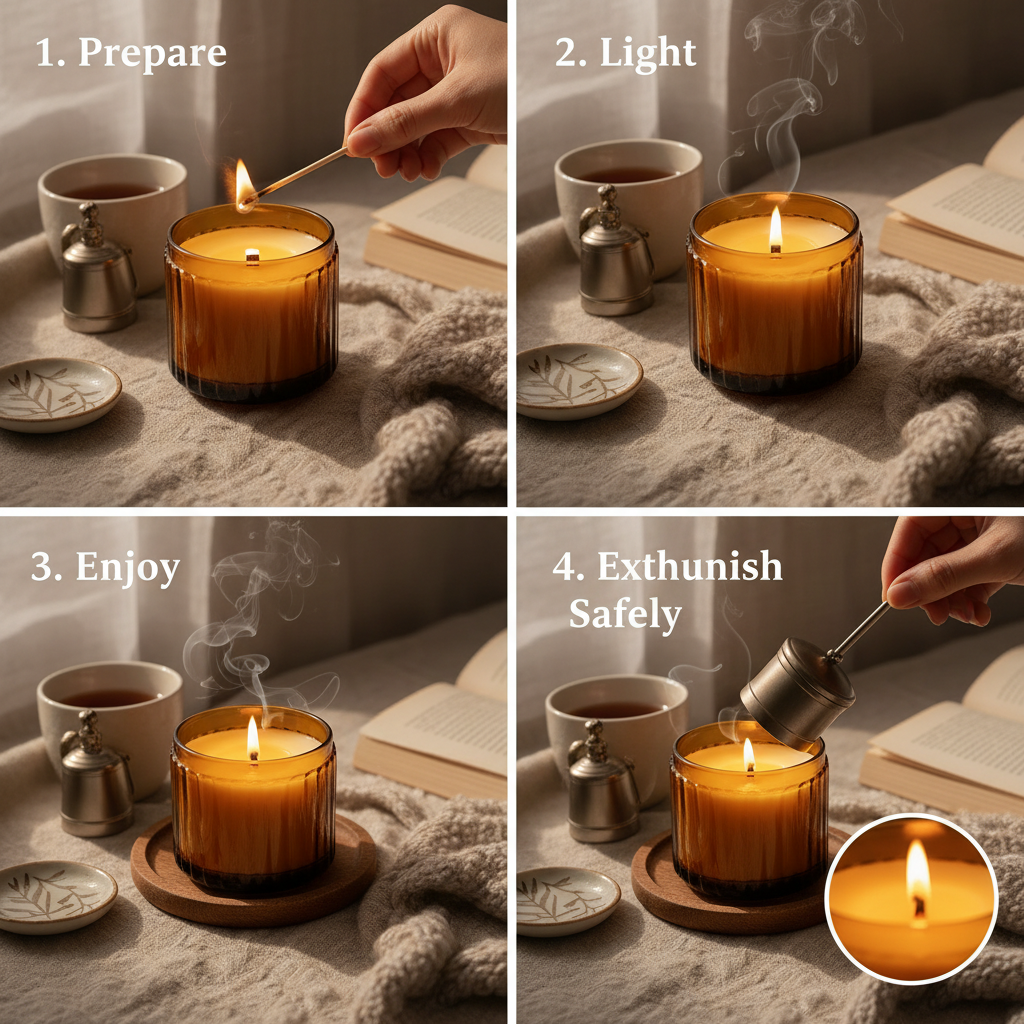 1. Prepare

2. Light

3. Enjoy

4. Exthunish Safely