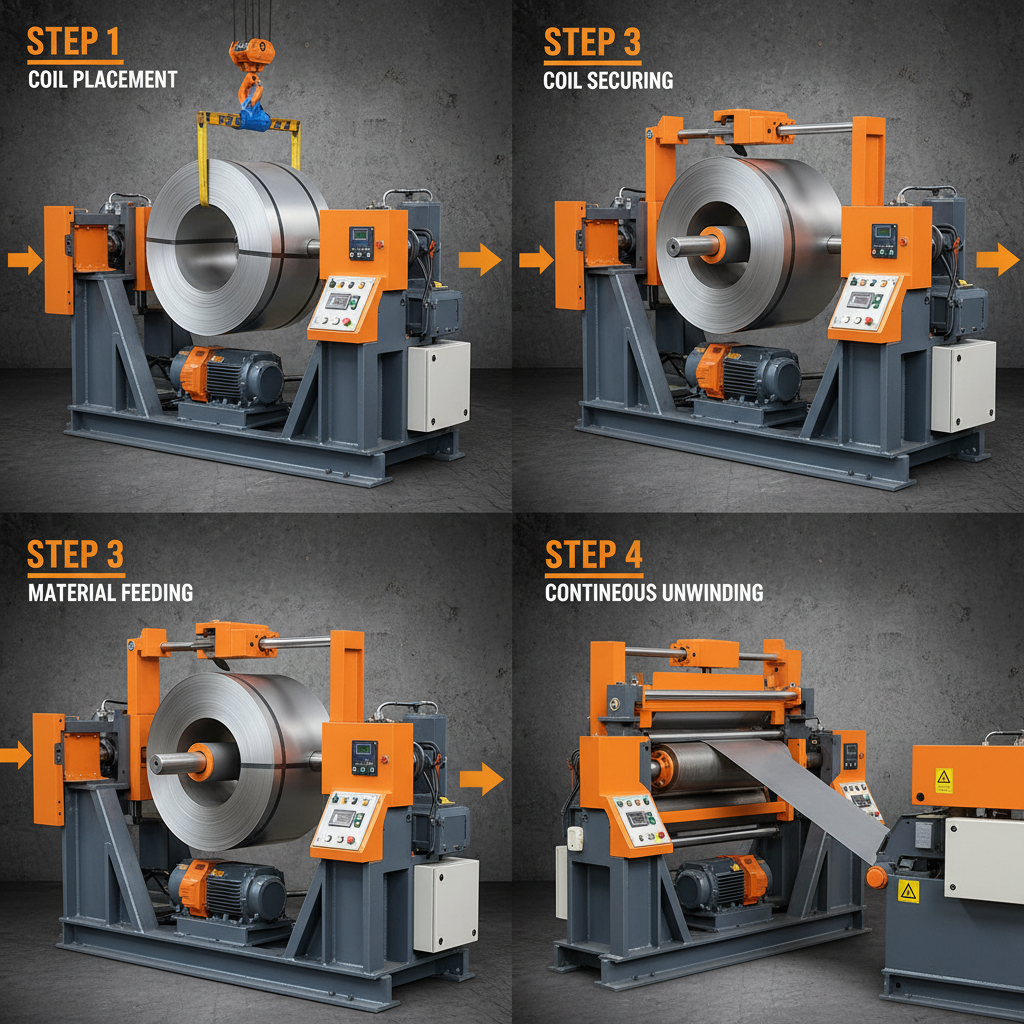 STEP 1
COIL PLACEMENT

STEP 3
COIL SECURING

STEP 3
MATERIAL FEEDING

STEP 4
CONTINEOUS UNWINDING