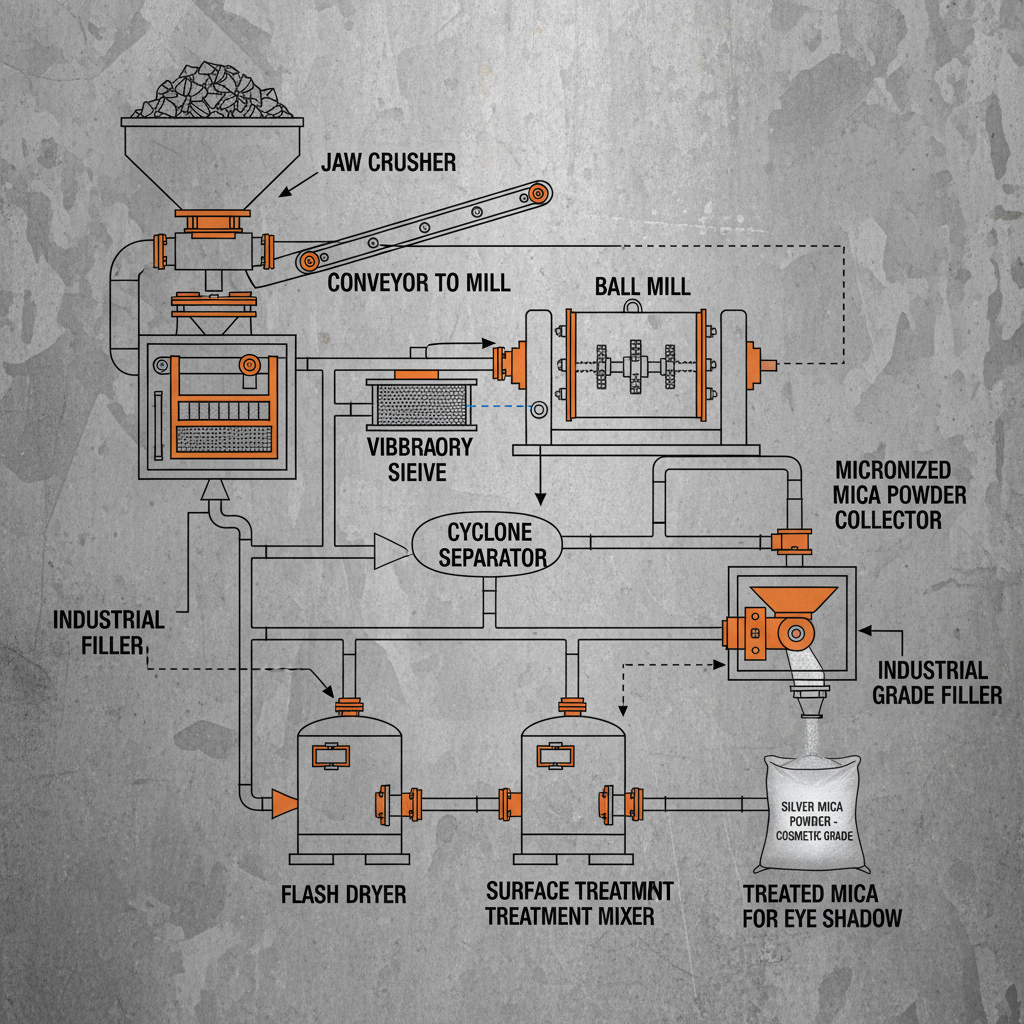 JAW CRUSHER

CONVEYOR TO MILL

BALL MILL

VIBBRAORY SIEIVE

MICRONIZED MICA POWDER COLLECTOR

CYCLONE SEPARATOR

INDUSTRIAL FILLER

INDUSTRIAL GRADE FILLER

SILVER MICA POWDER - COSMETIC GRADE

FLASH DRYER

SURFACE TREATMNT TREATMENT MIXER

TREATED MICA FOR EYE SHADOW