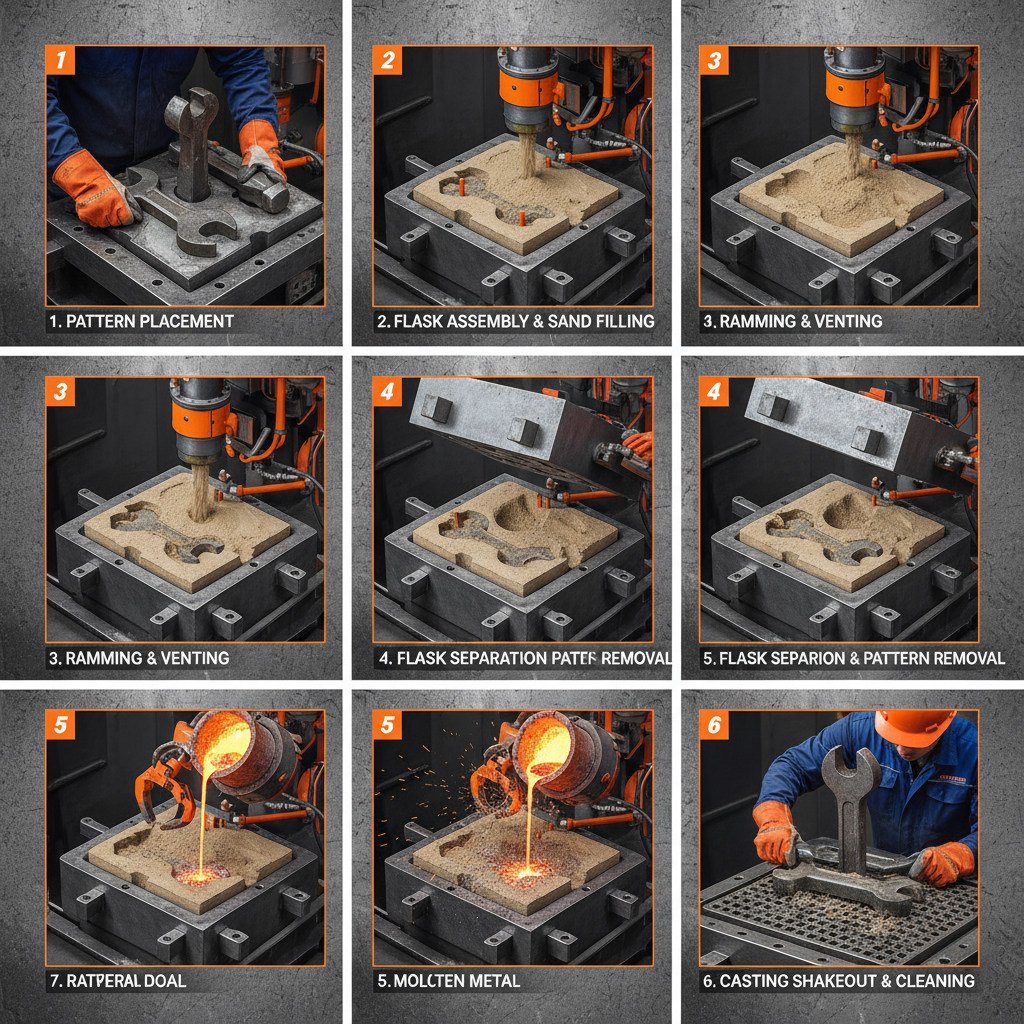 1

1. PATTERN PLACEMENT

2

2. FLASK ASSEMBLY & SAND FILLING

3

3. RAMMING & VENTING

3

3. RAMMING & VENTING

4

4. FLASK SEPARATION PATER REMOVAL

4

5. FLASK SEPARION & PATTERN REMOVAL

5

7. RATPERAL DOAL

5

5. MOLCTEN METAL

6

6. CASTING SHAKEOUT & CLEANING