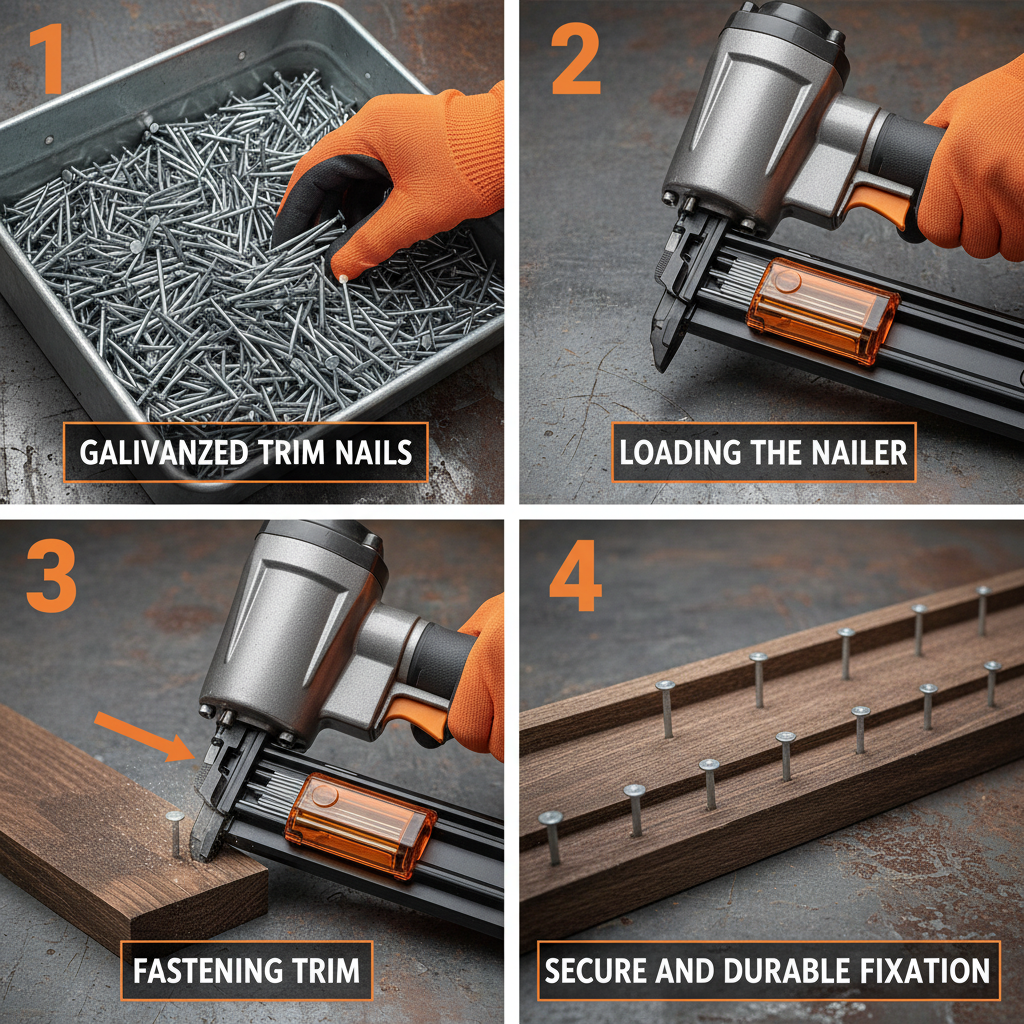 1

GALIVANZED TRIM NAILS

2

LOADING THE NAILER

3

FASTENING TRIM

4

SECURE AND DURABLE FIXATION