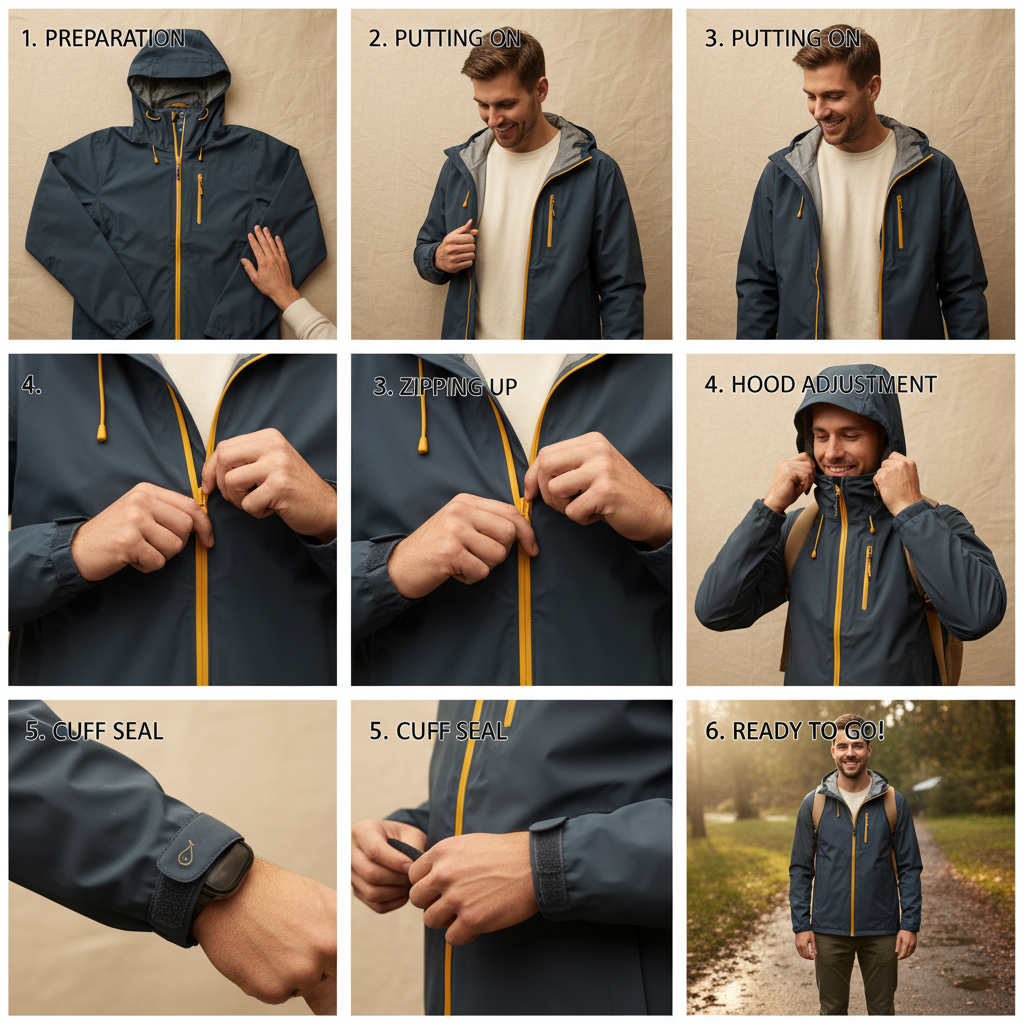 1. PREPARATION

2. PUTTING ON

3. PUTTING ON

4.

3. ZIPPING UP

4. HOOD ADJUSTMENT

5. CUFF SEAL

5. CUFF SEAL

6. READY TO GO!