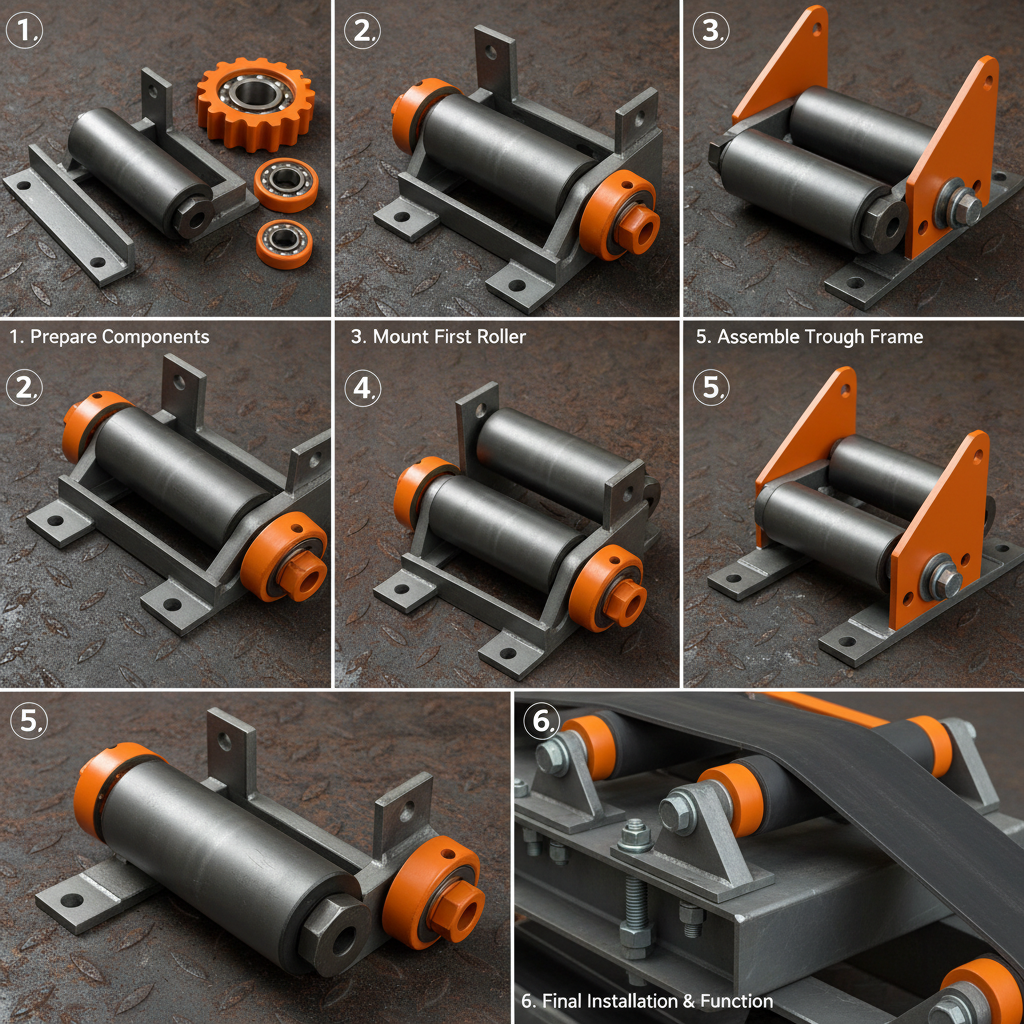 1.

2.

3.

1. Prepare Components

3. Mount First Roller

5. Assemble Trough Frame

2.

4.

5.

5.

6.

6. Final Installation & Function