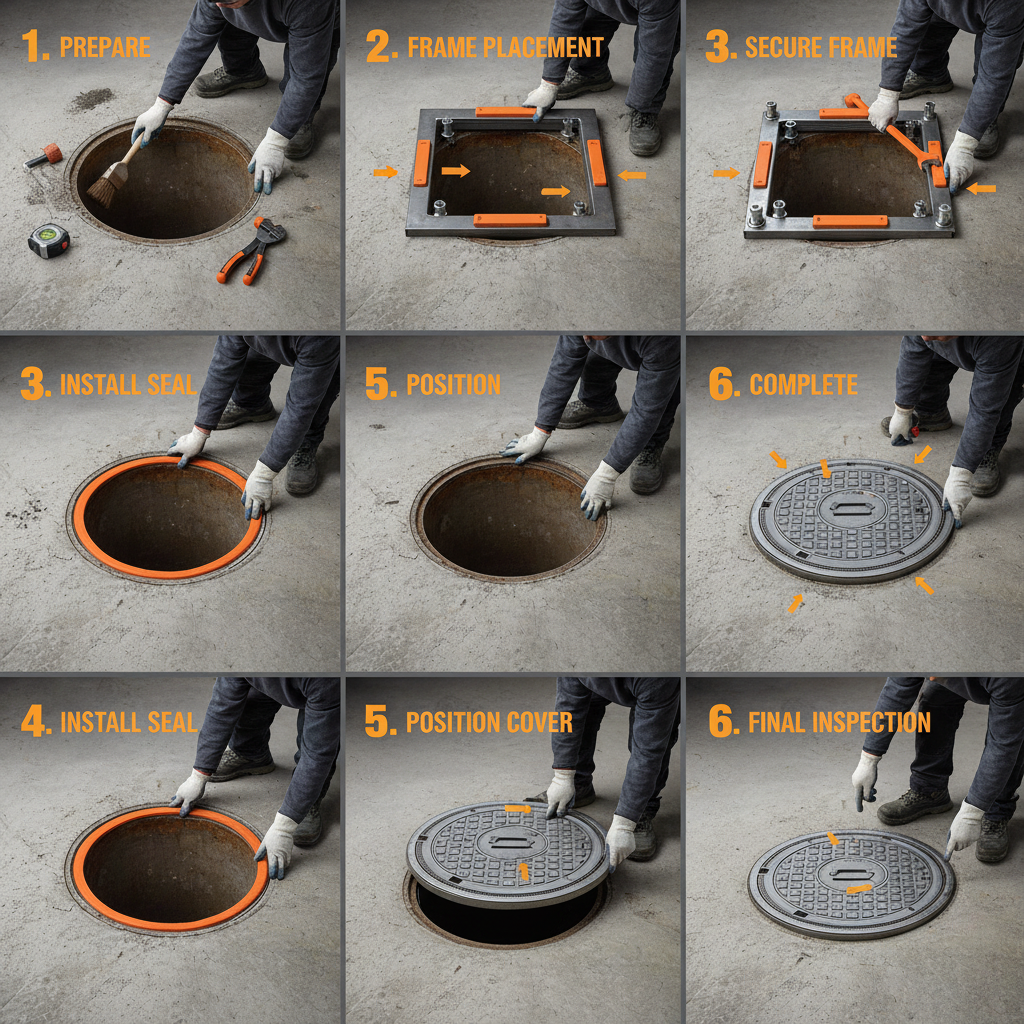 1. PREPARE

2. FRAME PLACEMENT

3. SECURE FRAME

3. INSTALL SEAL

5. POSITION

6. COMPLETE

4. INSTALL SEAL

5. POSITION COVER

6. FINAL INSPECTION