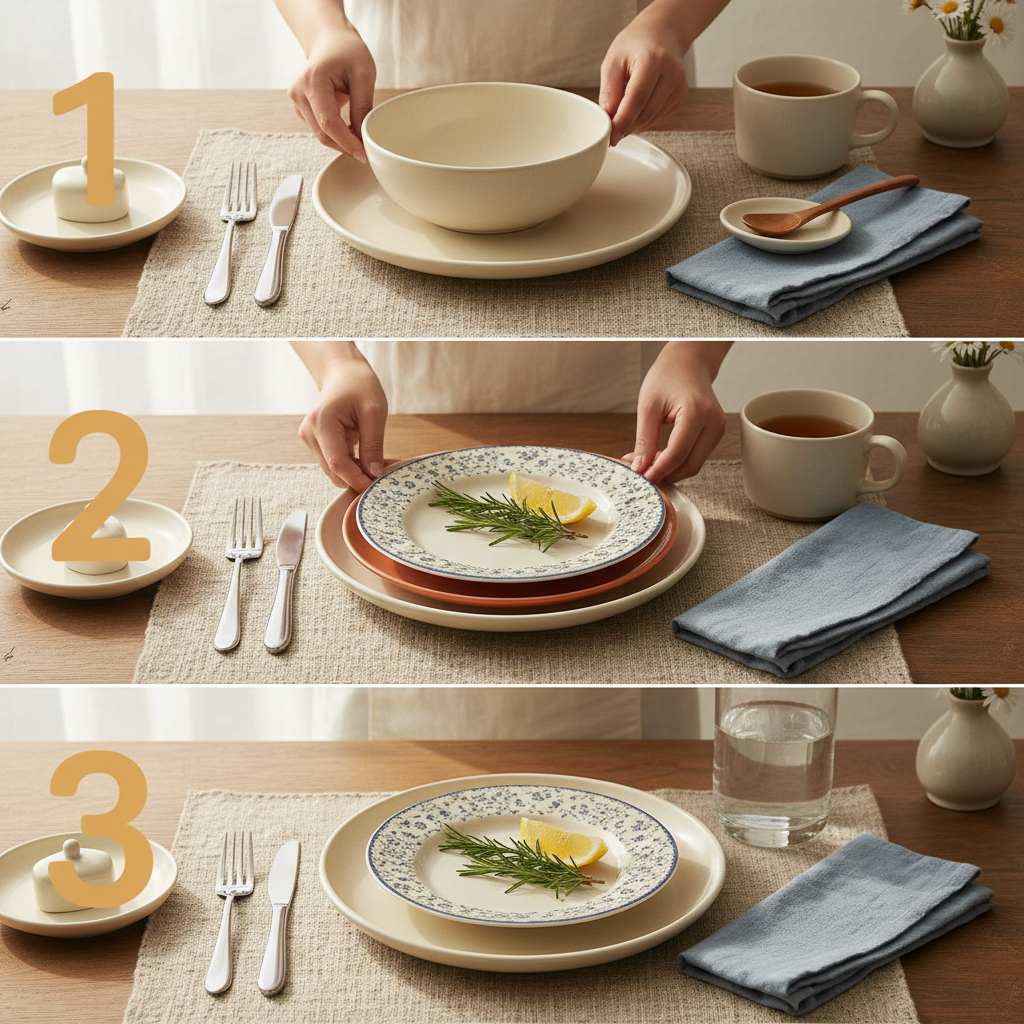 1

2

3