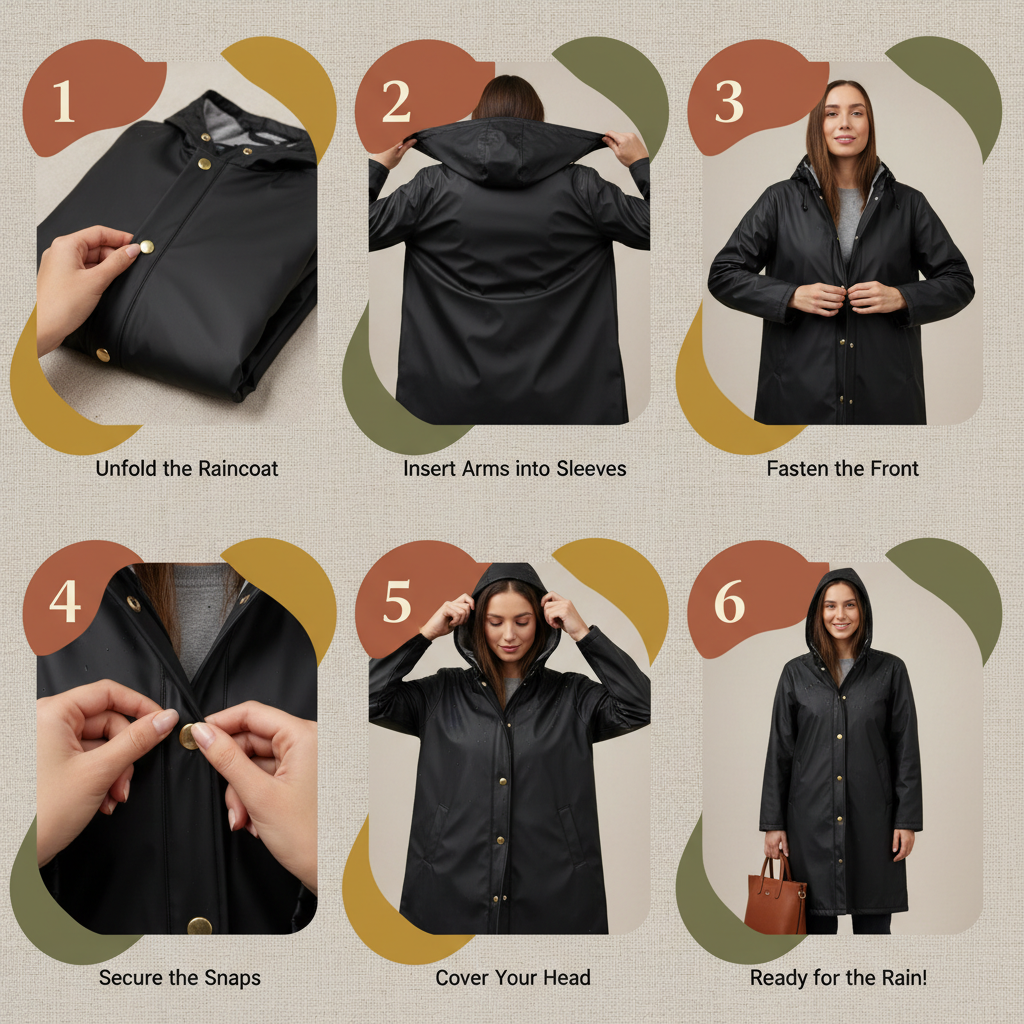 1

Unfold the Raincoat

2

Insert Arms into Sleeves

3

Fasten the Front

4

Secure the Snaps

5

Cover Your Head

6

Ready for the Rain!