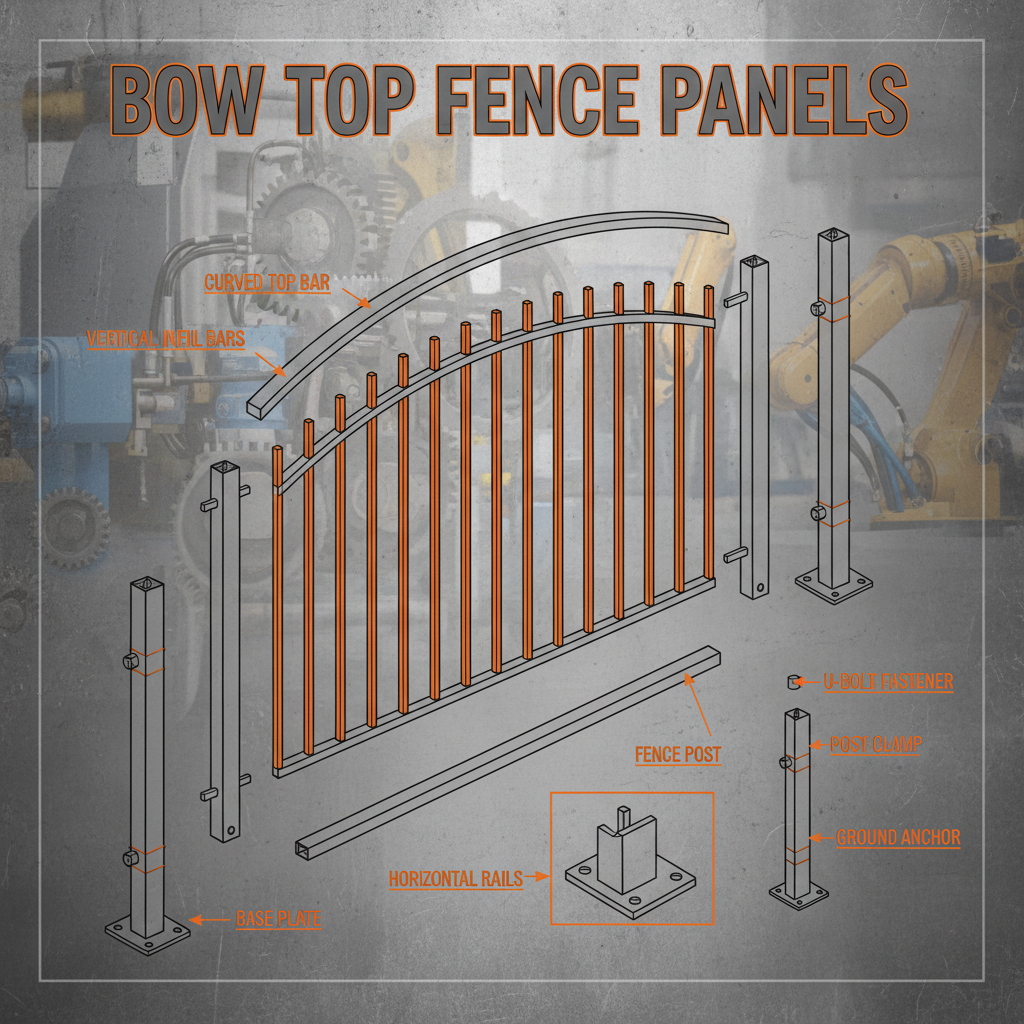 BOW TOP FENCE PANELS

CURVED TOP BAR

VERTICAL INFILL BARS

U-BOLT FASTENER

POST CLAMP

FENCE POST

GROUND ANCHOR

HORIZONTAL RAILS

BASE PLATE