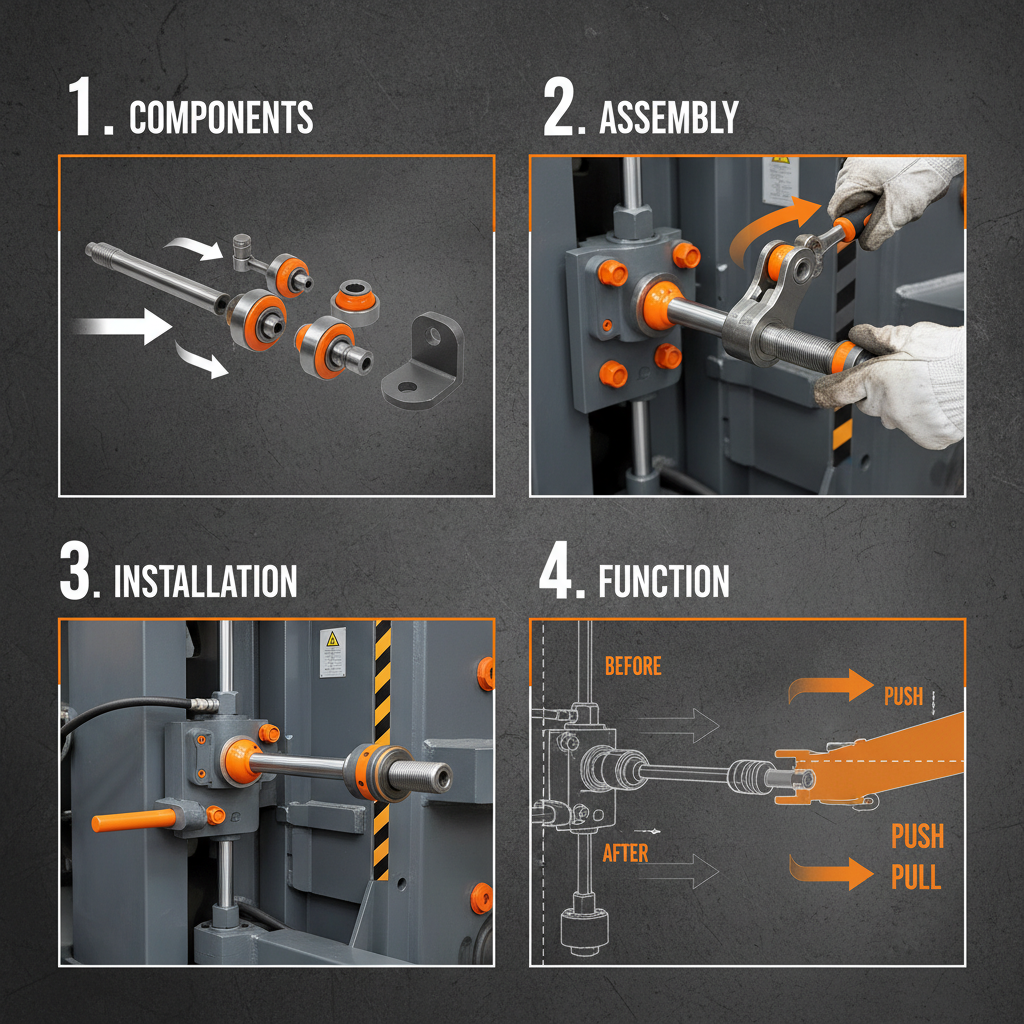 1. COMPONENTS

2. ASSEMBLY

3. INSTALLATION

4. FUNCTION

BEFORE

PUSH

AFTER

PUSH
PULL