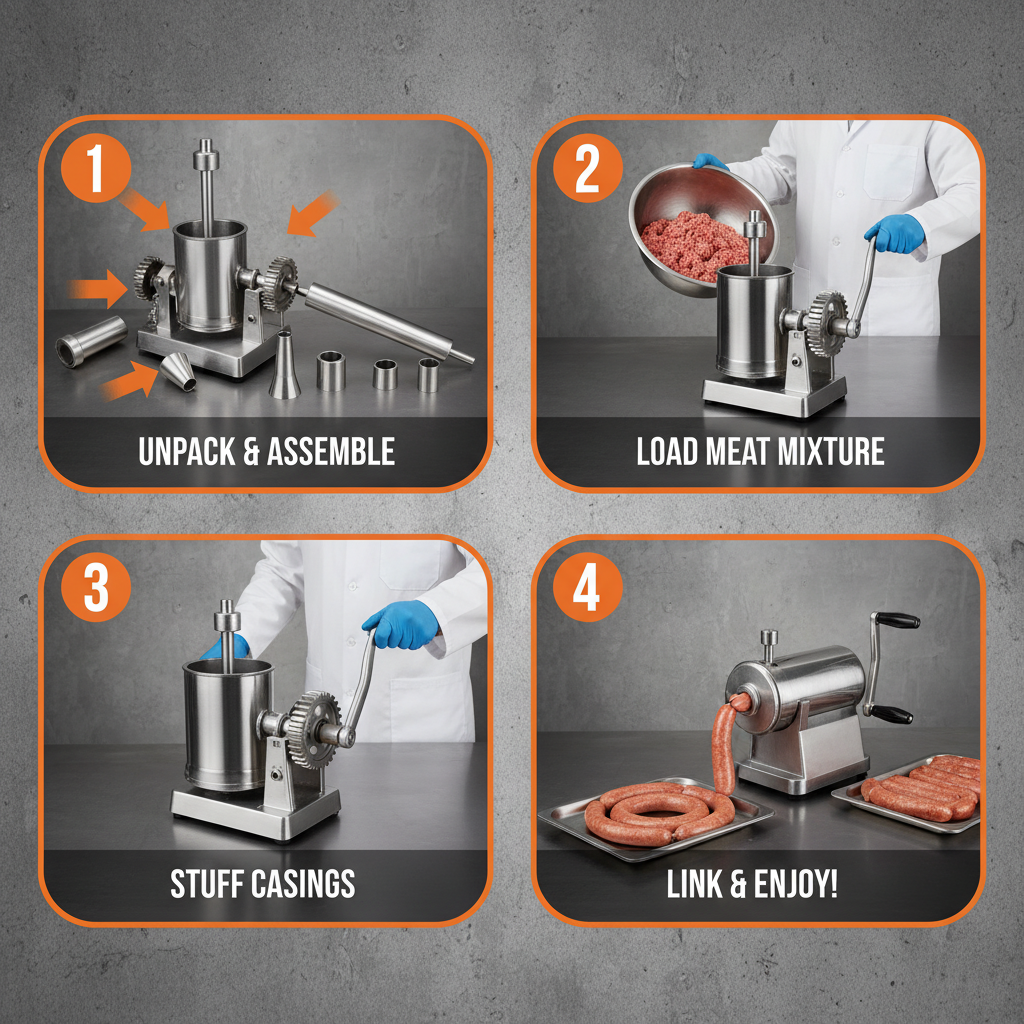 1
UNPACK & ASSEMBLE

2
LOAD MEAT MIXTURE

3
STUFF CASINGS

4
LINK & ENJOY!