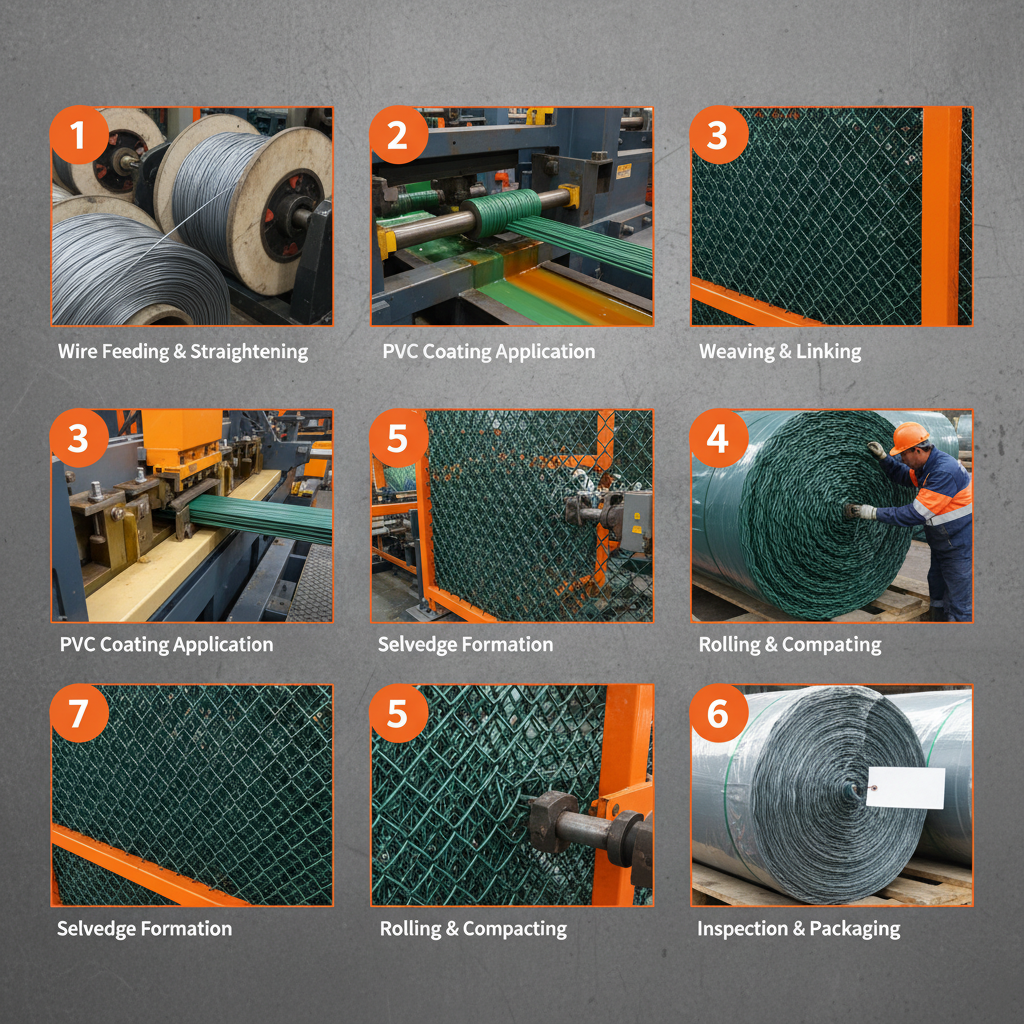 1
Wire Feeding & Straightening

2
PVC Coating Application

3
Weaving & Linking

3
PVC Coating Application

5
Selvedge Formation

4
Rolling & Compating

7
Selvedge Formation

5
Rolling & Compacting

6
Inspection & Packaging