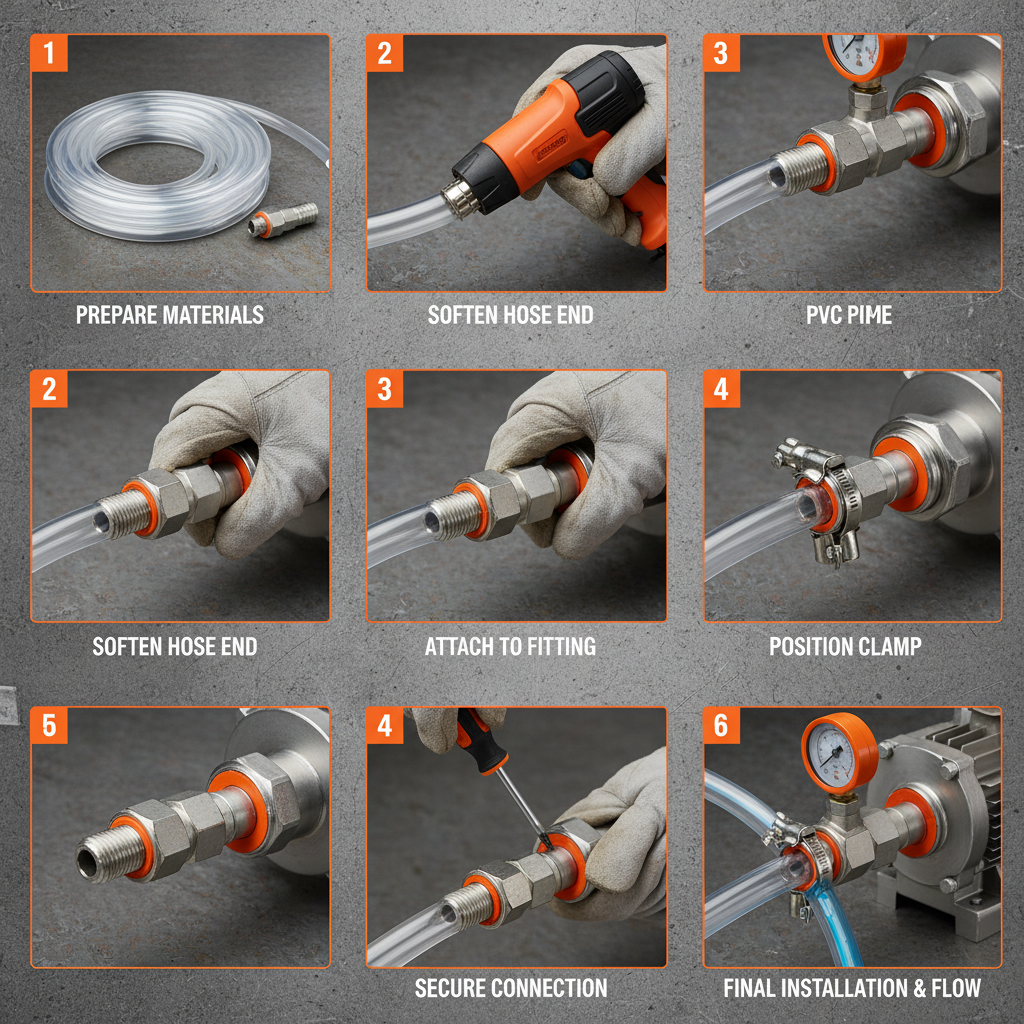 1
PREPARE MATERIALS

2
SOFTEN HOSE END

3
PVC PIME

2
SOFTEN HOSE END

3
ATTACH TO FITTING

4
POSITION CLAMP

5

4
SECURE CONNECTION

6
FINAL INSTALLATION & FLOW