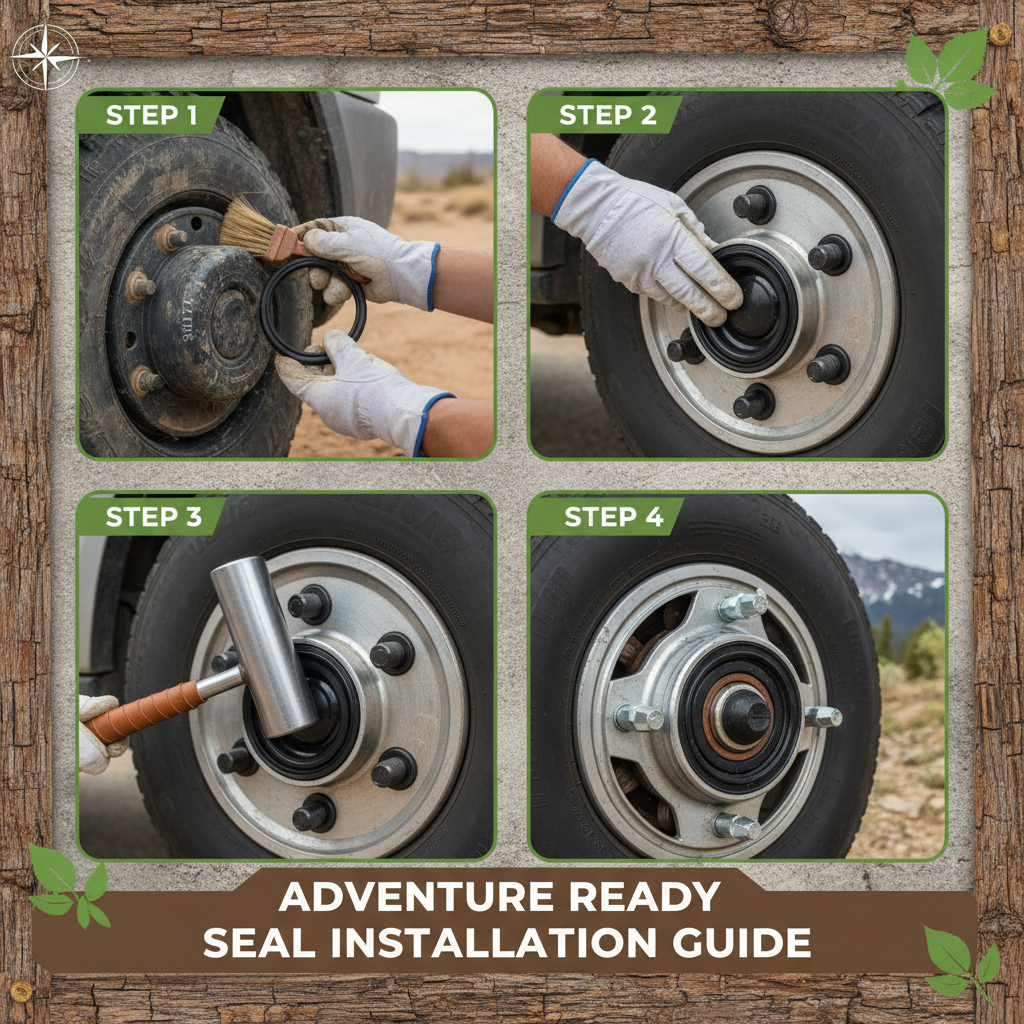 STEP 1

STEP 2

STEP 3

STEP 4

ADVENTURE READY
SEAL INSTALLATION GUIDE