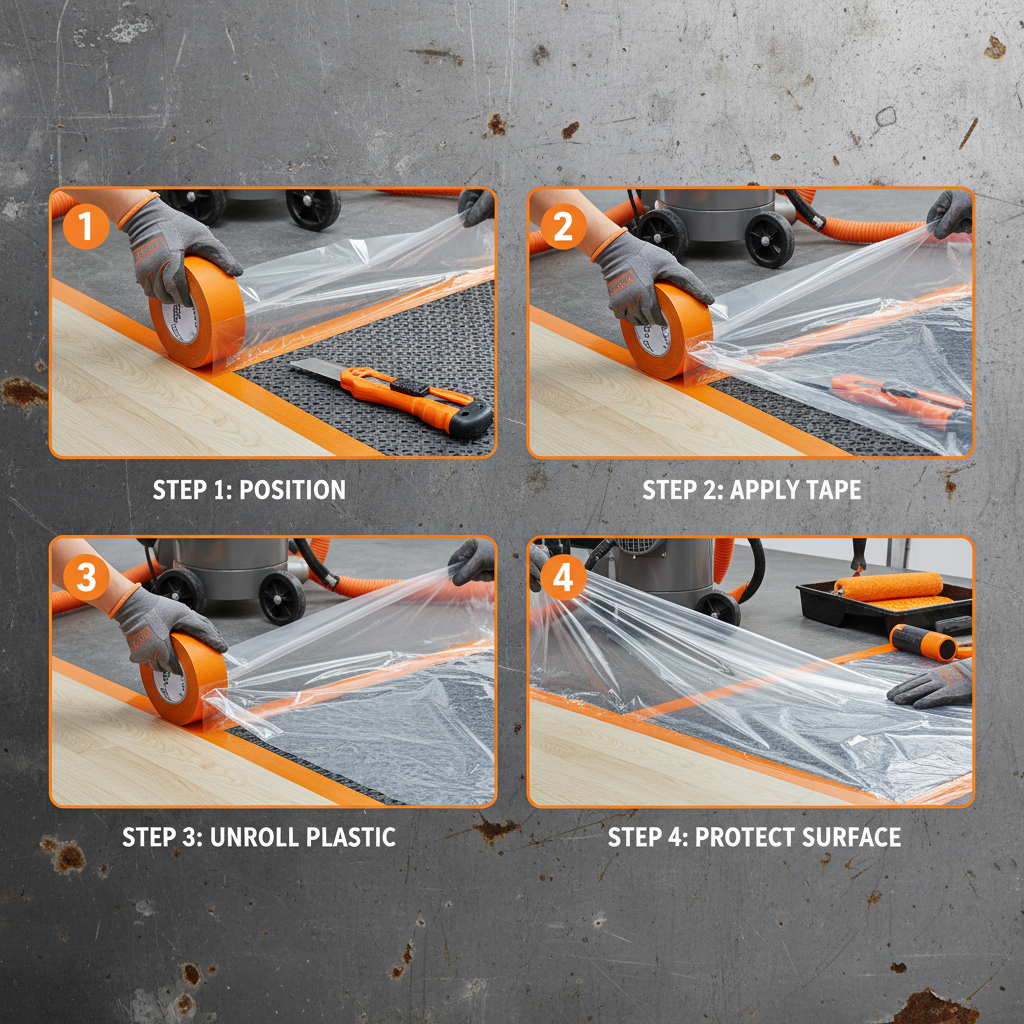 1

STEP 1: POSITION

2

STEP 2: APPLY TAPE

3

STEP 3: UNROLL PLASTIC

4

STEP 4: PROTECT SURFACE