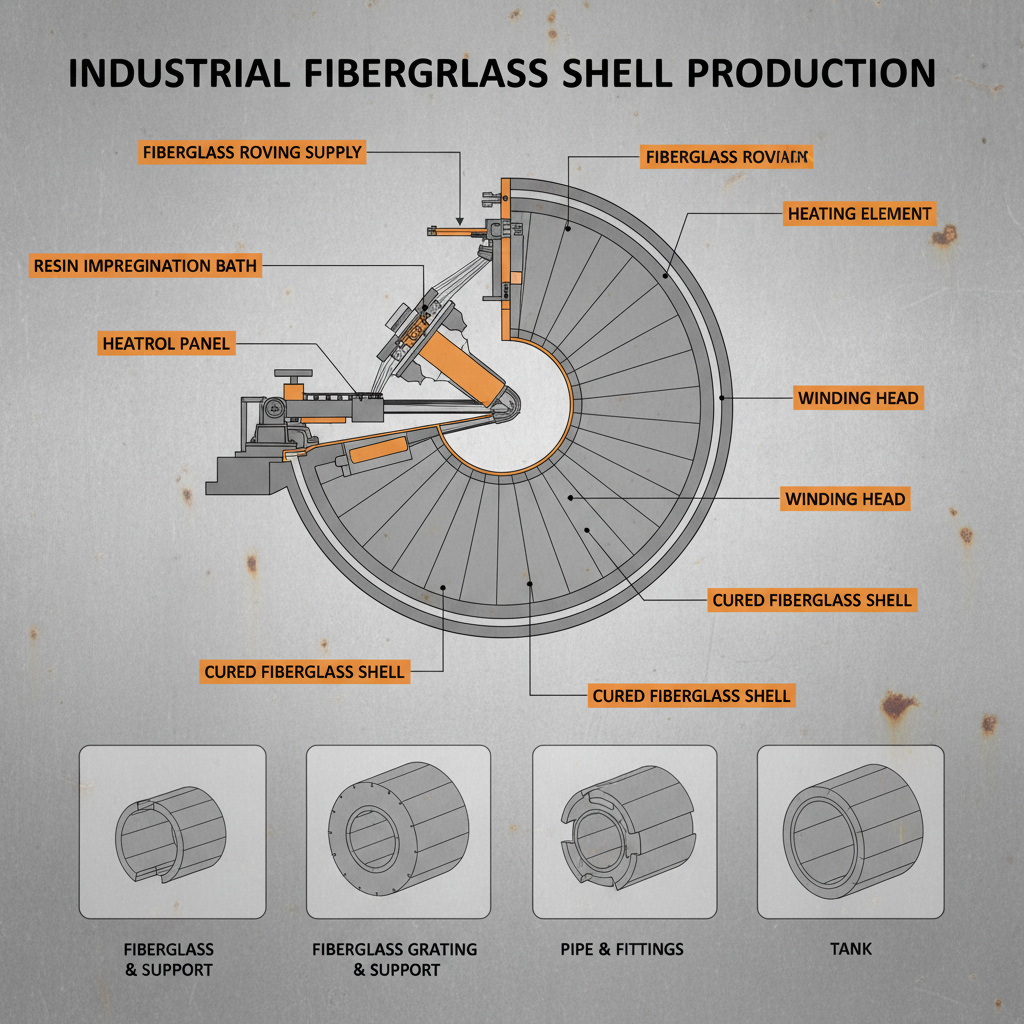 INDUSTRIAL FIBERGRLASS SHELL PRODUCTION

FIBERGLASS ROVING SUPPLY

FIBERGLASS ROVIAIN

HEATING ELEMENT

RESIN IMPREGINATION BATH

HEATROL PANEL

WINDING HEAD

WINDING HEAD

CURED FIBERGLASS SHELL

CURED FIBERGLASS SHELL

CURED FIBERGLASS SHELL

FIBERGLASS & SUPPORT

FIBERGLASS GRATING & SUPPORT

PIPE & FITTINGS

TANK