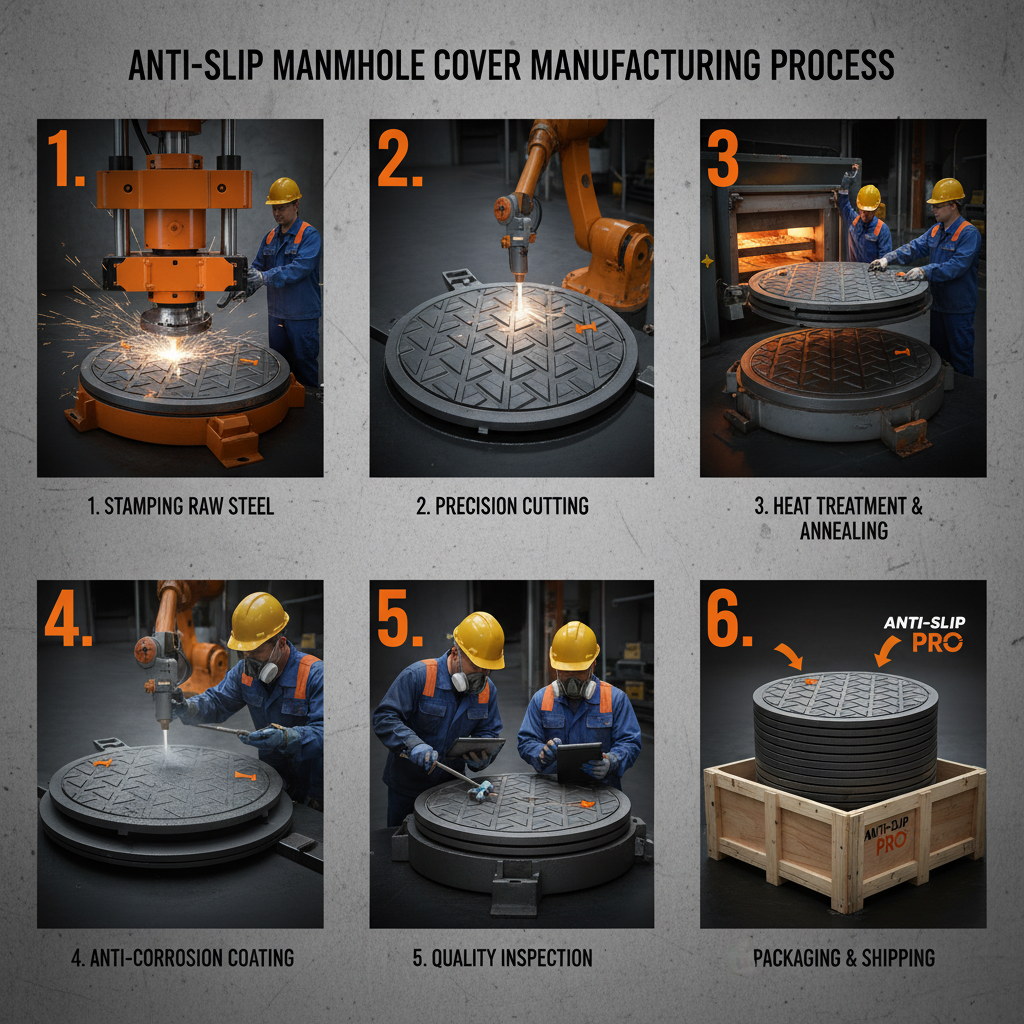 ANTI-SLIP MANMHOLE COVER MANUFACTURING PROCESS

1.

1. STAMPING RAW STEEL

2.

2. PRECISION CUTTING

3

3. HEAT TREATMENT & ANNEALING

4.

4. ANTI-CORROSION COATING

5.

5. QUALITY INSPECTION

6.

ANTI-SLIP PRO

ANTI-SLIP PRO

PACKAGING & SHIPPING