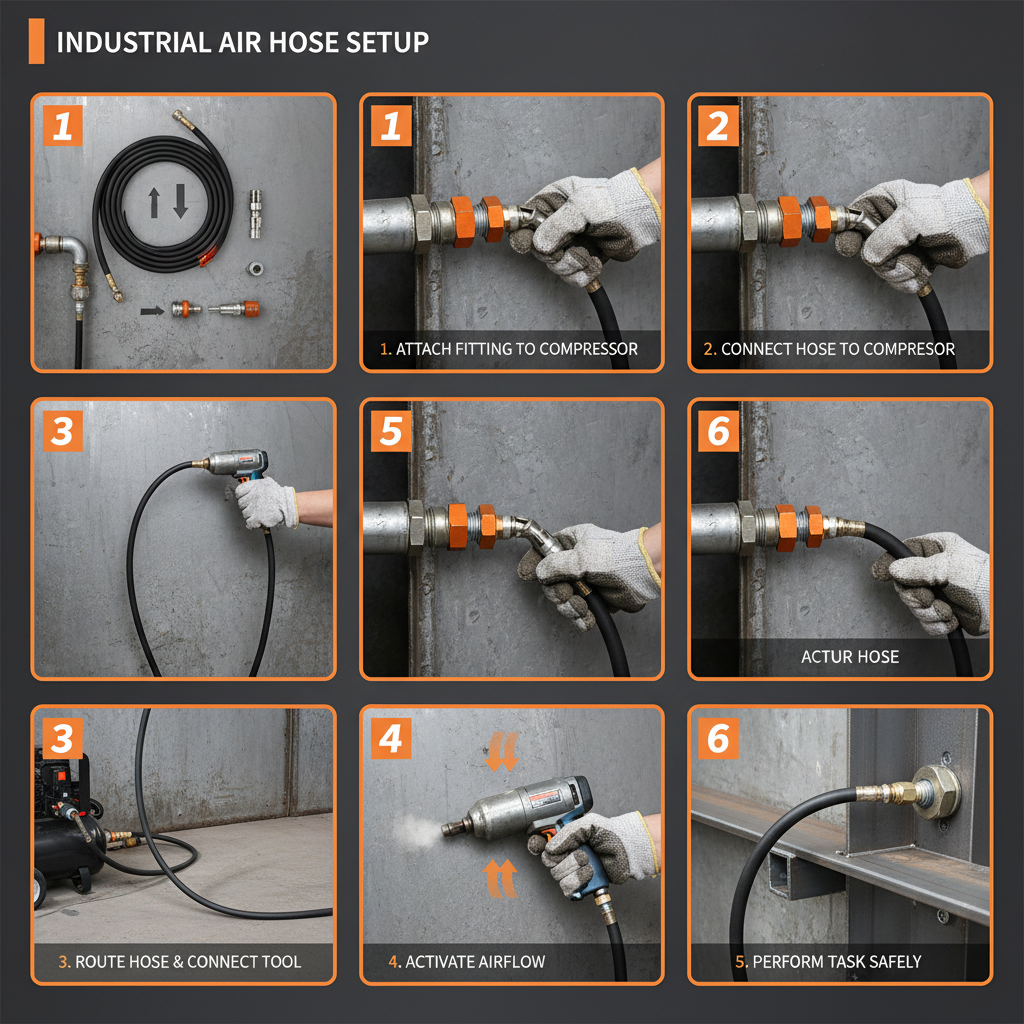 INDUSTRIAL AIR HOSE SETUP

1

1

1. ATTACH FITTING TO COMPRESSOR

2

2. CONNECT HOSE TO COMPRESOR

3

5

6

ACTUR HOSE

3

3. ROUTE HOSE & CONNECT TOOL

4

4. ACTIVATE AIRFLOW

6

5. PERFORM TASK SAFELY