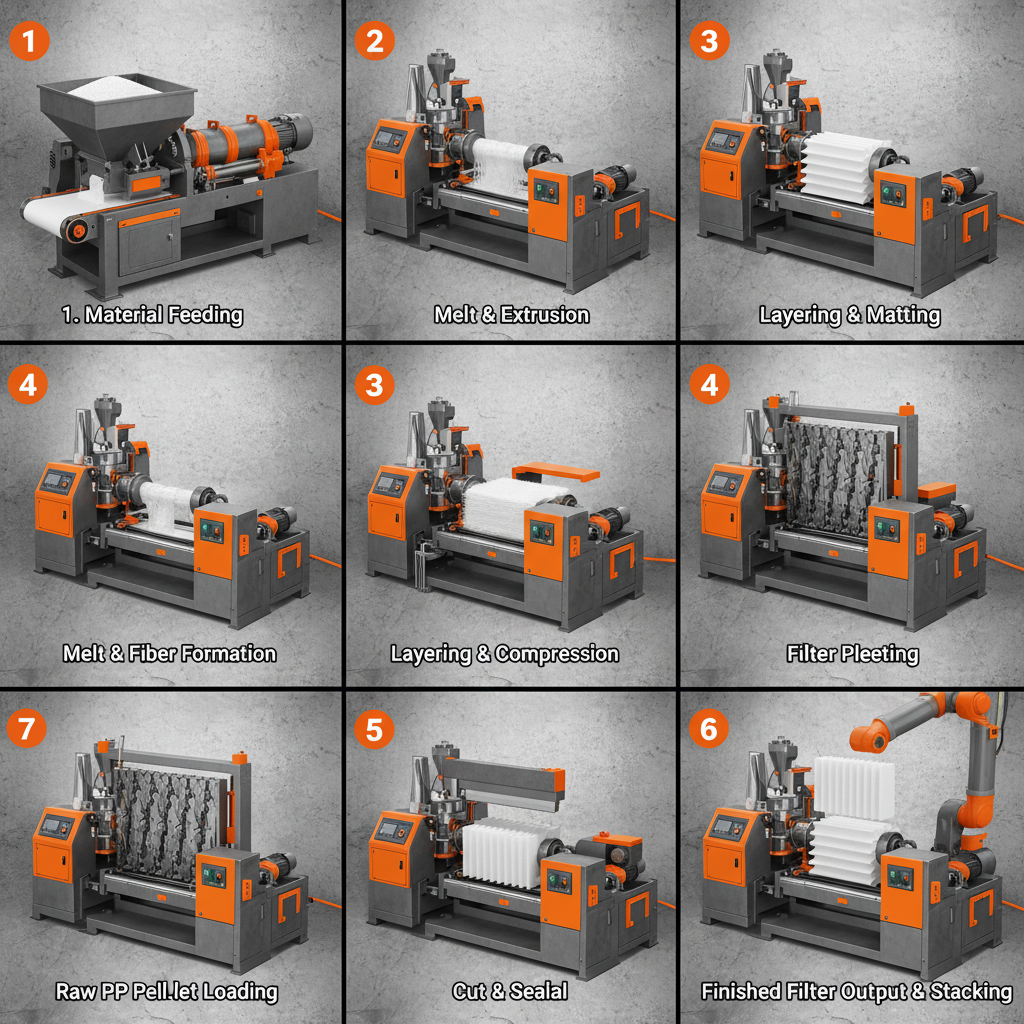 1

1. Material Feeding

2

Melt & Extrusion

3

Layering & Matting

4

Melt & Fiber Formation

3

Layering & Compression

4

Filter Pleeting

7

Raw PP Pell.let Loading

5

Cut & Sealal

6

Finished Filter Output & Stacking