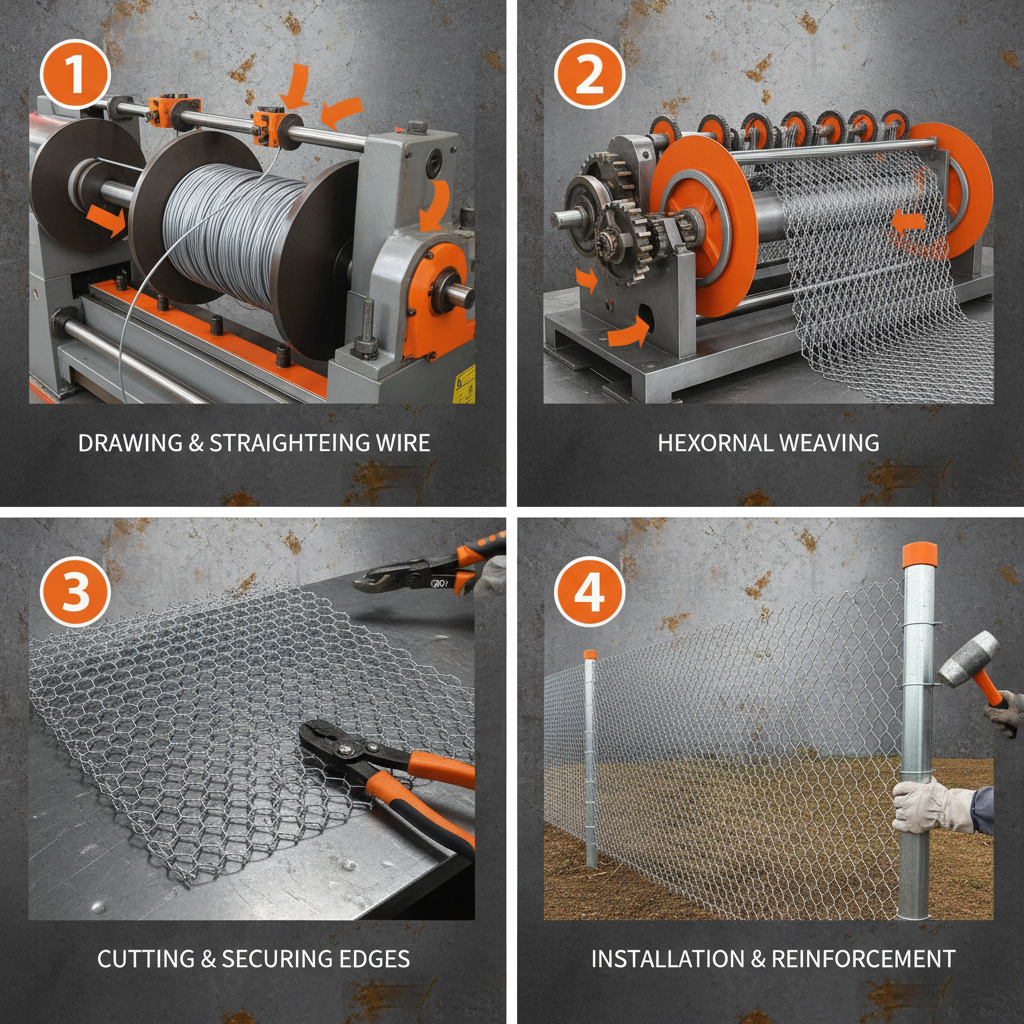 1
DRAWING & STRAIGHTEING WIRE

2
HEXORNAL WEAVING

3
CUTTING & SECURING EDGES

4
INSTALLATION & REINFORCEMENT