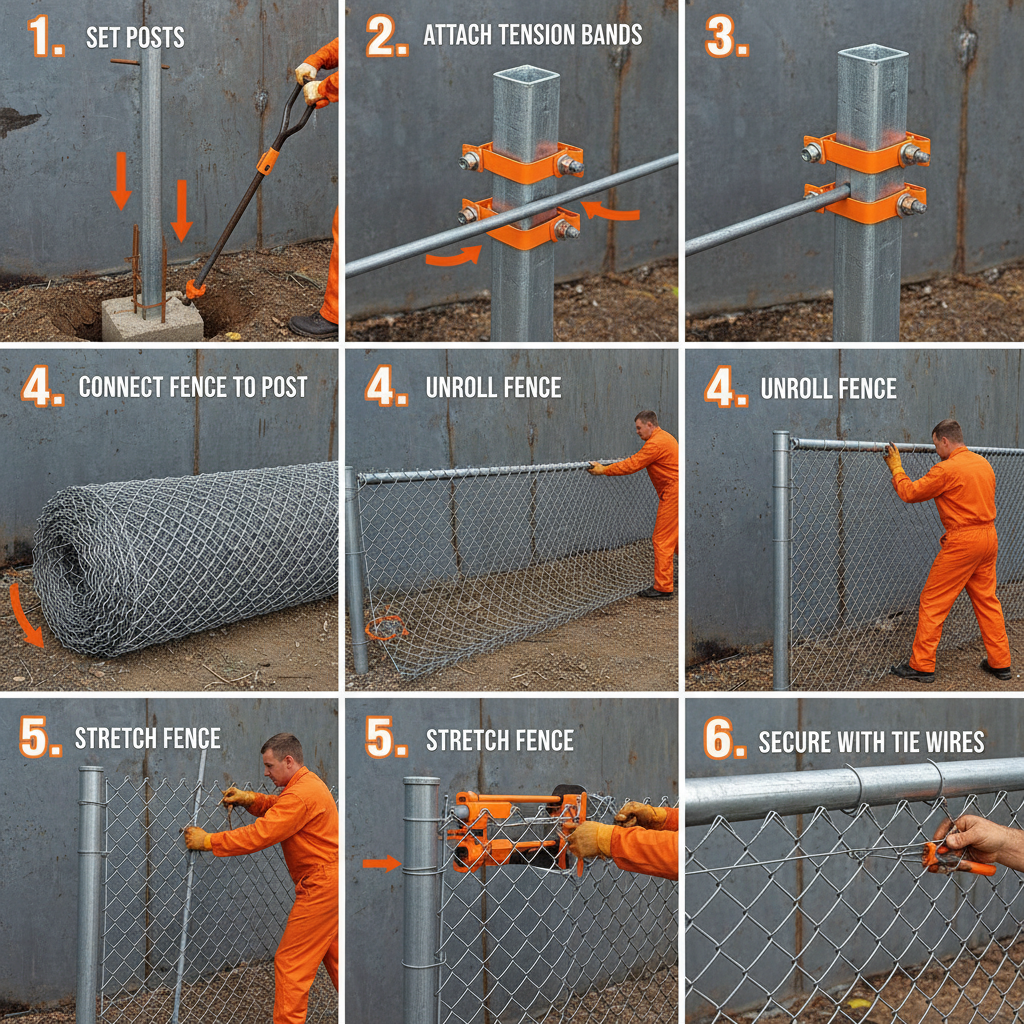 1. SET POSTS

2. ATTACH TENSION BANDS

3.

4. CONNECT FENCE TO POST

4. UNROLL FENCE

4. UNROLL FENCE

5. STRETCH FENCE

5. STRETCH FENCE

6. SECURE WITH TIE WIRES