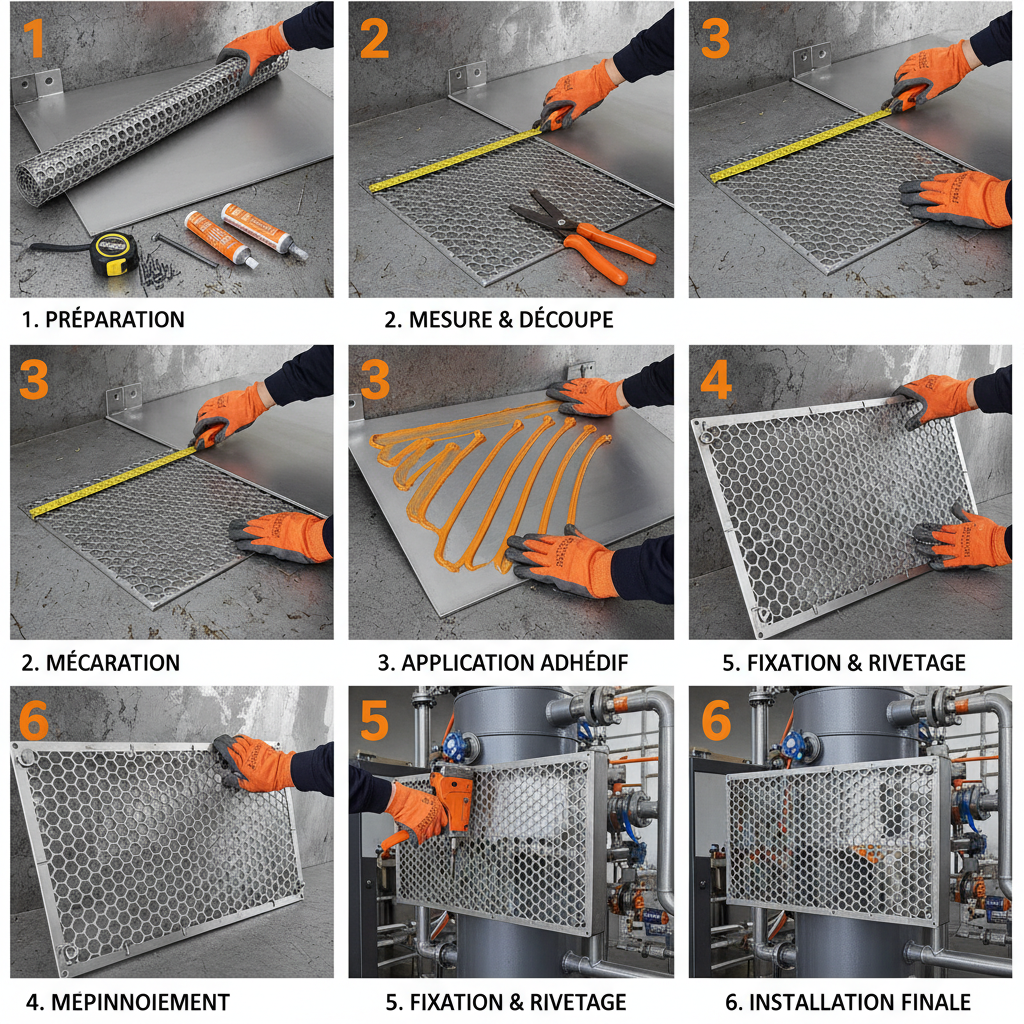 1

1. PRÉPARATION

2

2. MESURE & DÉCOUPE

3

3

2. MÉCARATION

3

3. APPLICATION ADHÉDIF

4

5. FIXATION & RIVETAGE

6

4. MÉPINNOIEMENT

5

5. FIXATION & RIVETAGE

6

6. INSTALLATION FINALE