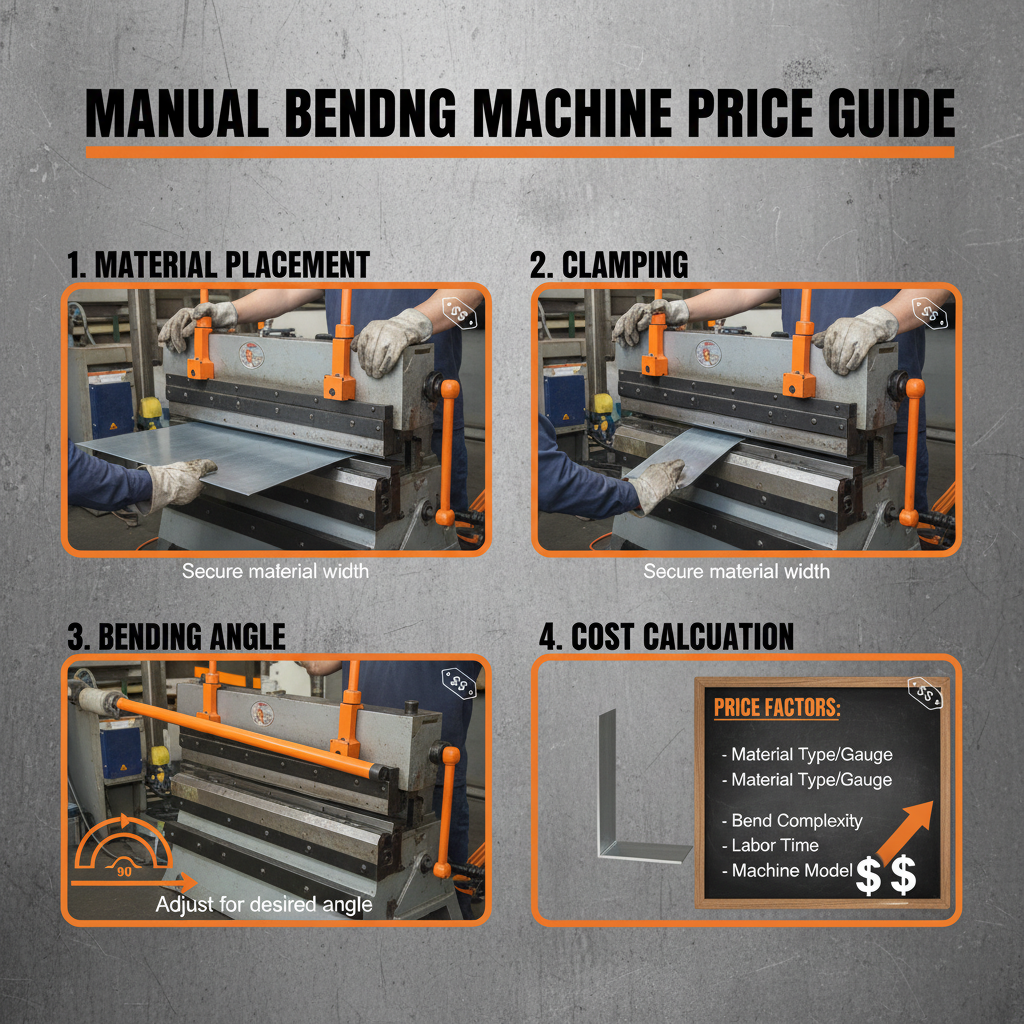 MANUAL BENDNG MACHINE PRICE GUIDE

1. MATERIAL PLACEMENT

$$

Secure material width

2. CLAMPING

$$

Secure material width

3. BENDING ANGLE

$$

90

Adjust for desired angle

4. COST CALCUATION

$$

PRICE FACTORS:

- Material Type/Gauge
- Material Type/Gauge

- Bend Complexity
- Labor Time
- Machine Model

$$