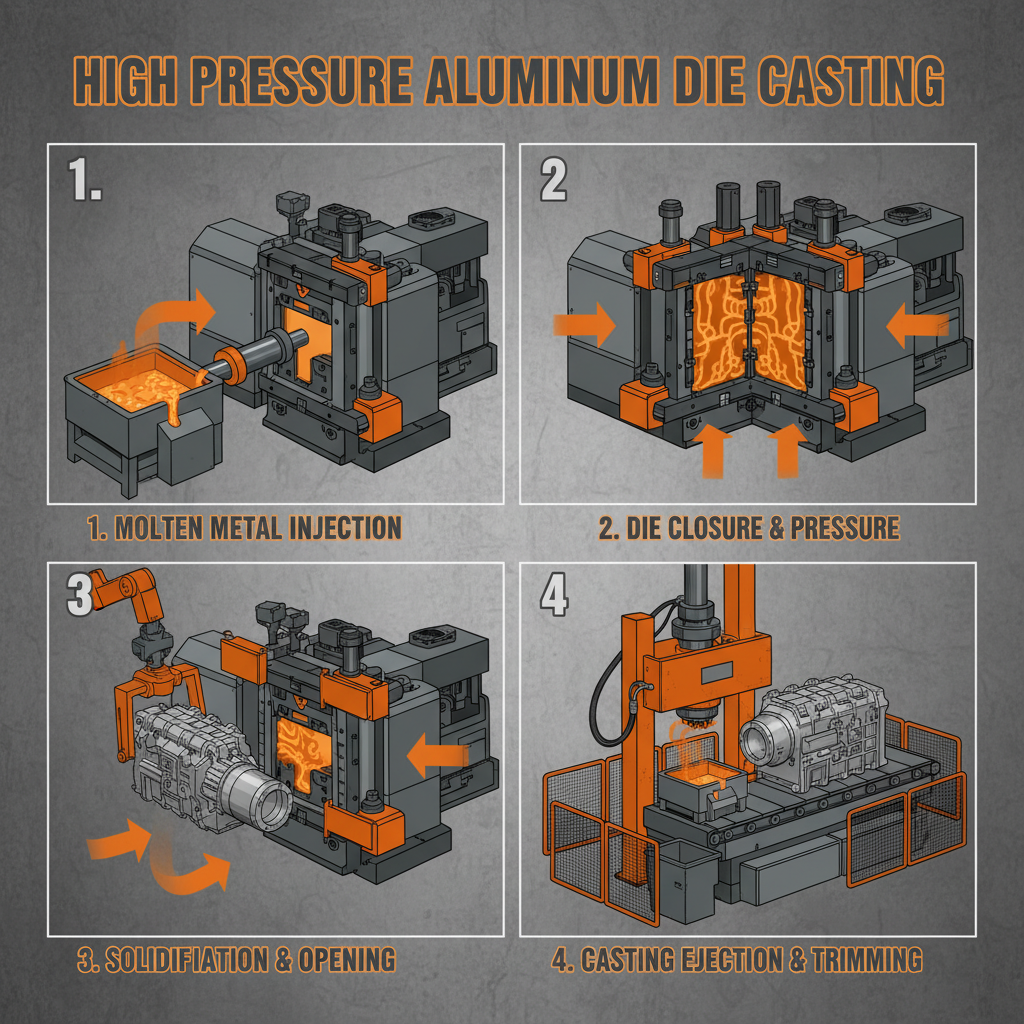 HIGH PRESSURE ALUMINUM DIE CASTING

1.

1. MOLTEN METAL INJECTION

2

2. DIE CLOSURE & PRESSURE

3

3. SOLIDIFIATION & OPENING

4

4. CASTING EJECTION & TRIMMING