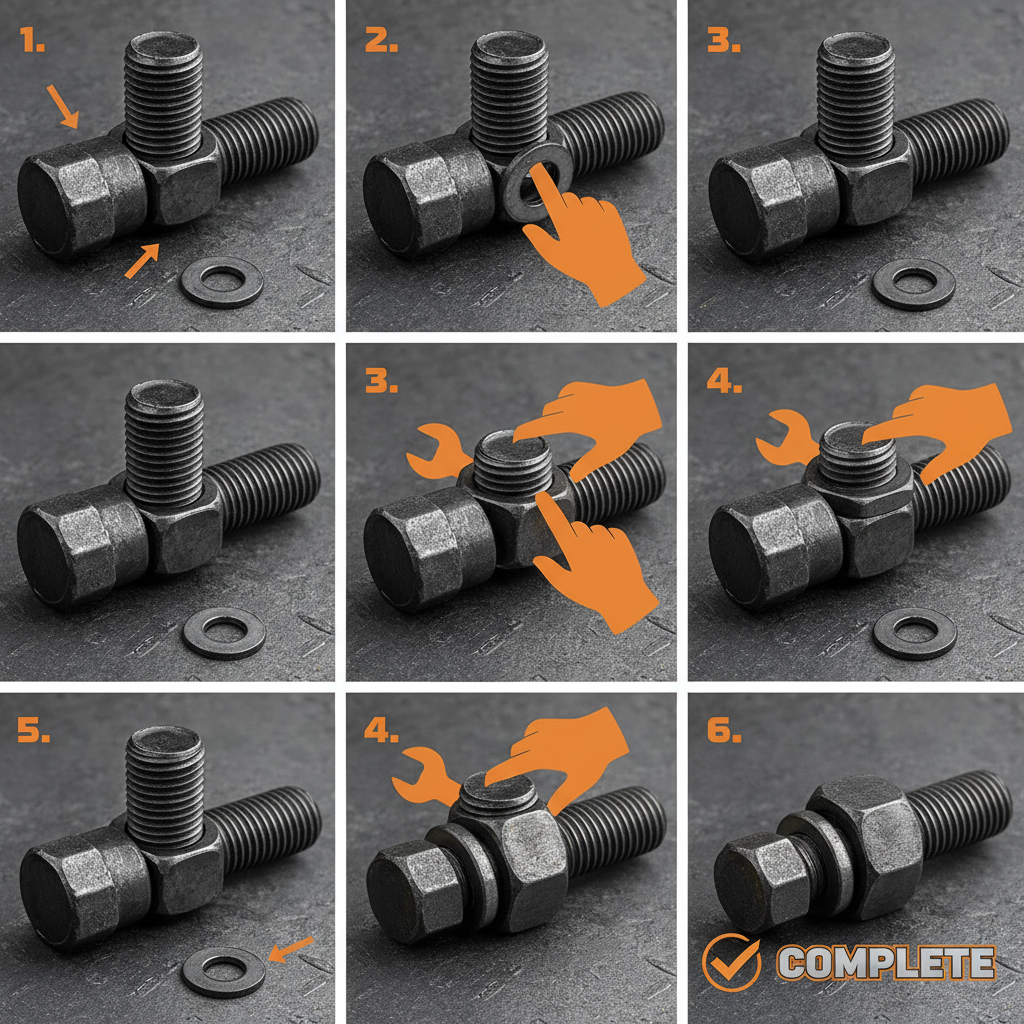 1.

2.

3.

3.

4.

5.

4.

6.

COMPLETE