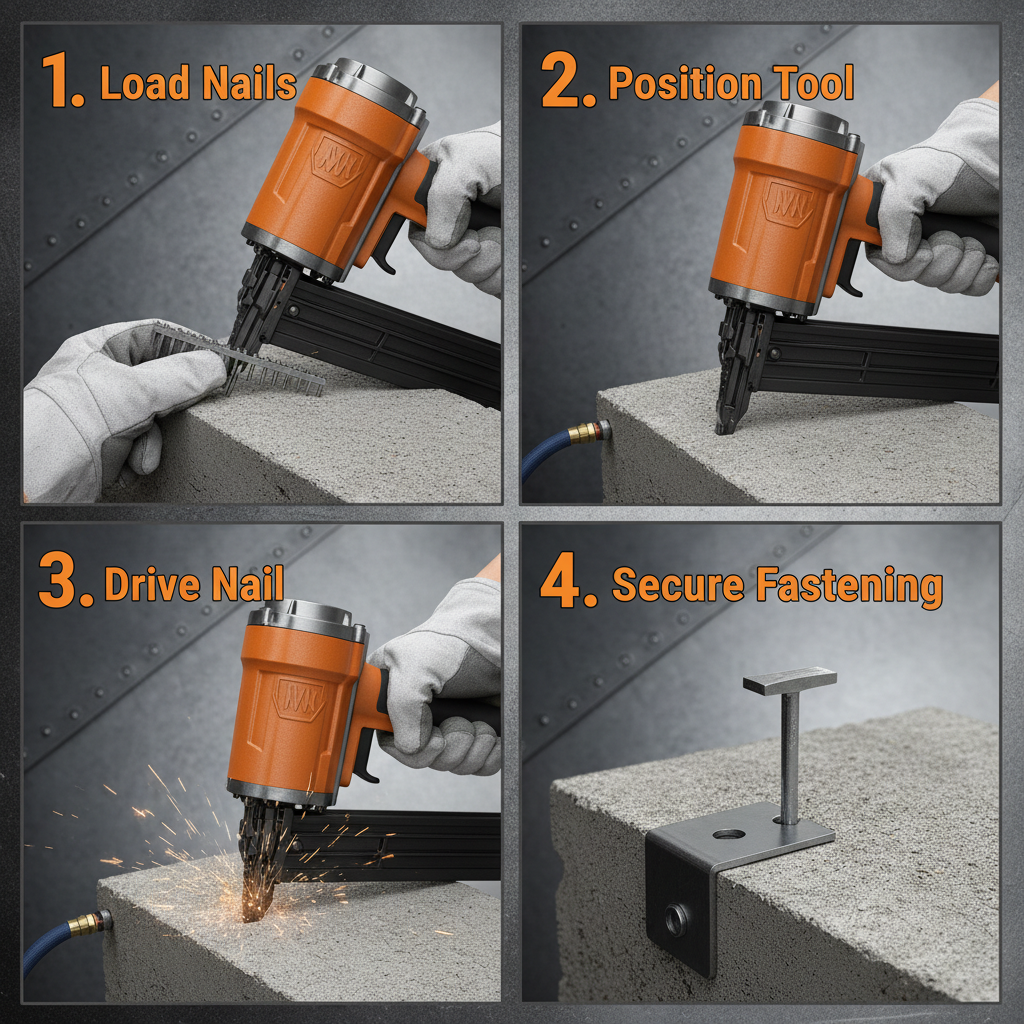 1. Load Nails

2. Position Tool

3. Drive Nail

4. Secure Fastening