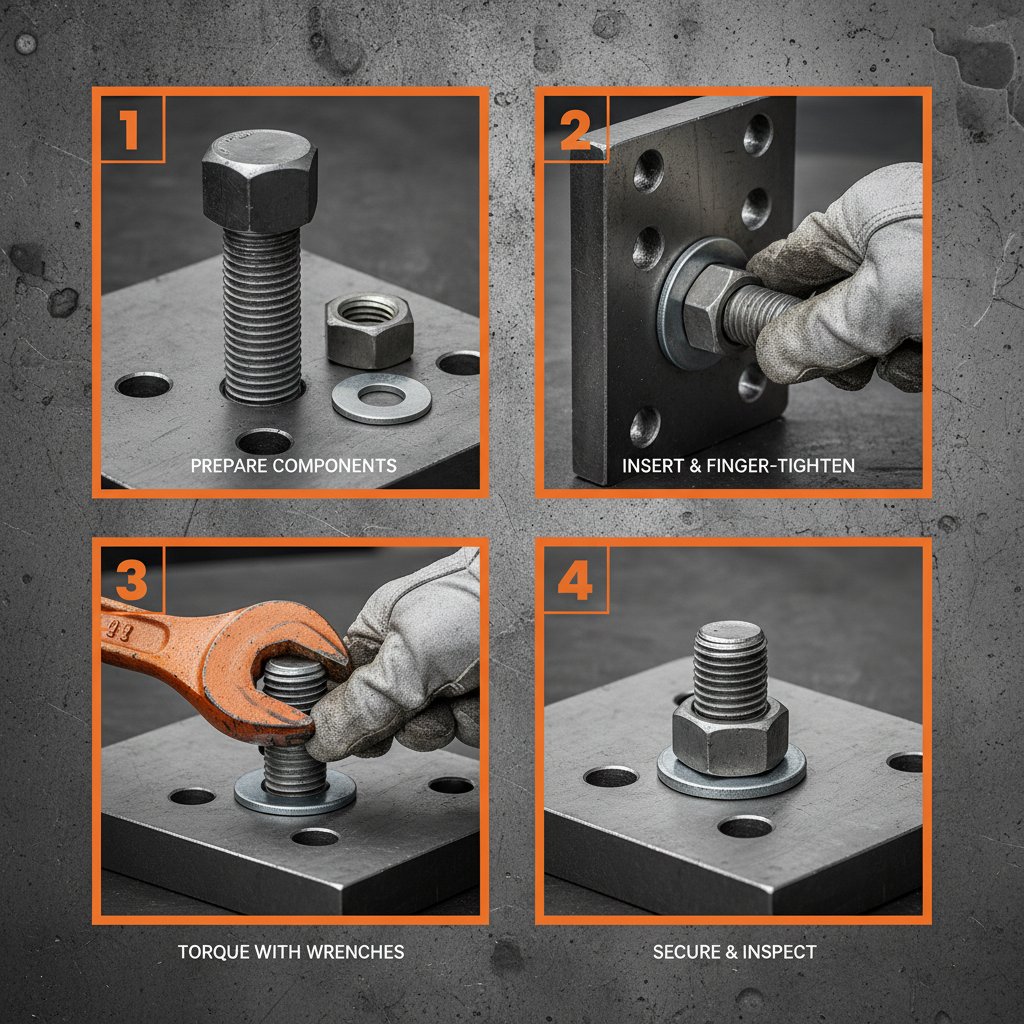 1

PREPARE COMPONENTS

2

INSERT & FINGER-TIGHTEN

3

TORQUE WITH WRENCHES

4

SECURE & INSPECT