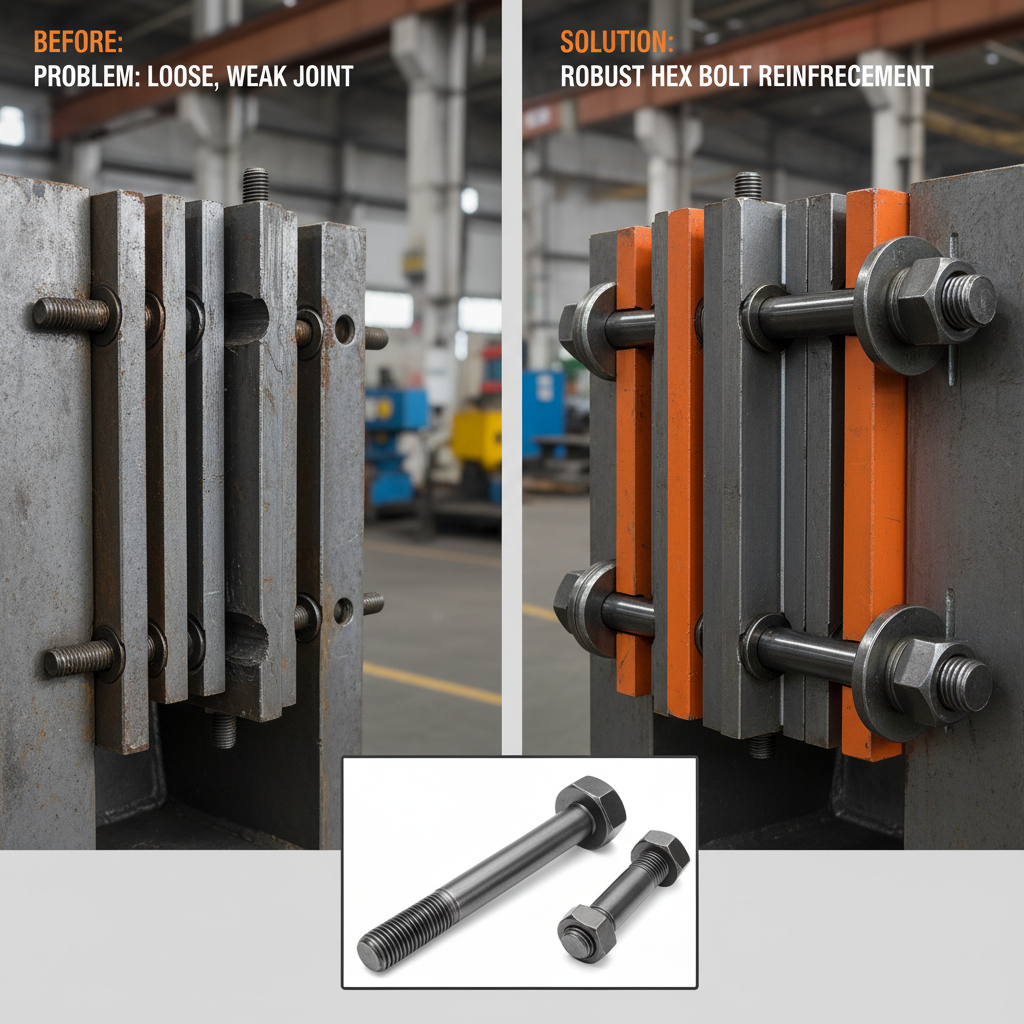 BEFORE:
PROBLEM: LOOSE, WEAK JOINT

SOLUTION:
ROBUST HEX BOLT REINFRECEMENT