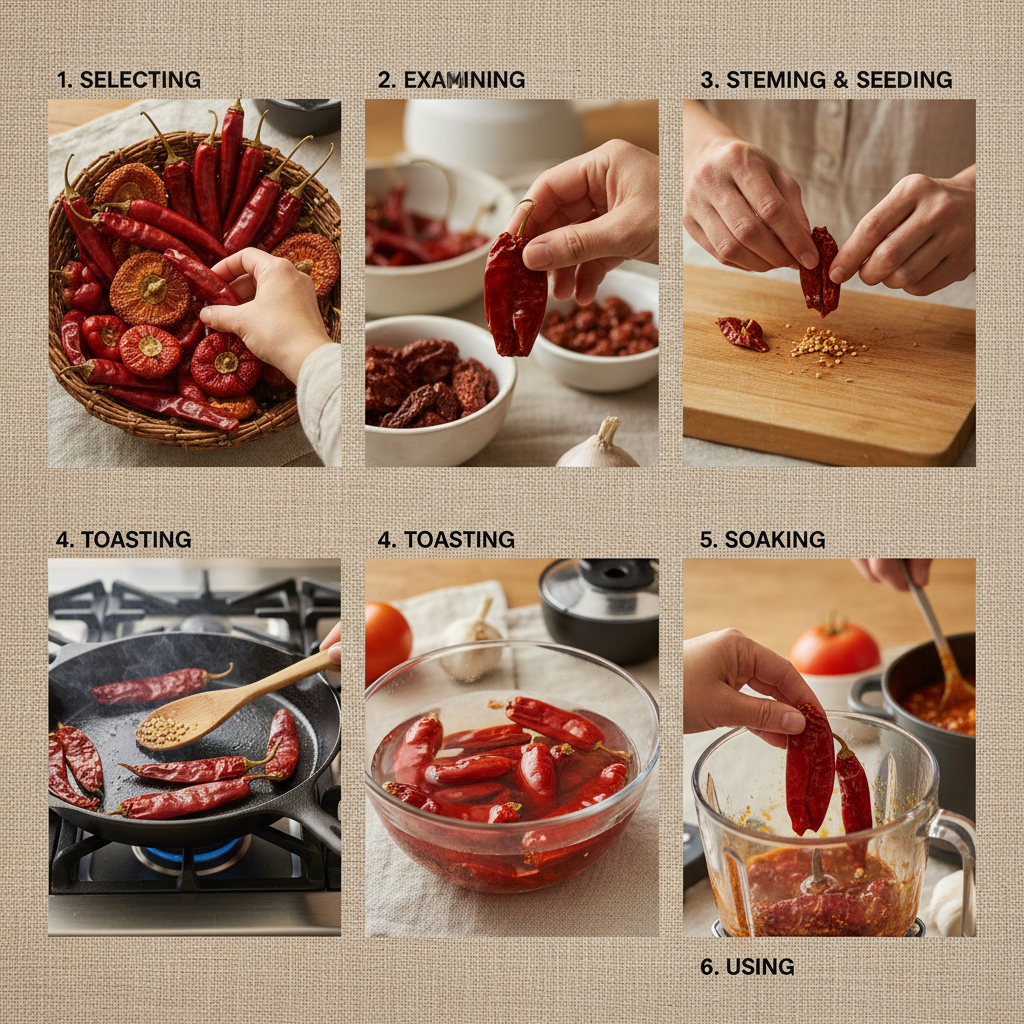 1. SELECTING

2. EXAMINING

3. STEMING & SEEDING

4. TOASTING

4. TOASTING

5. SOAKING

6. USING