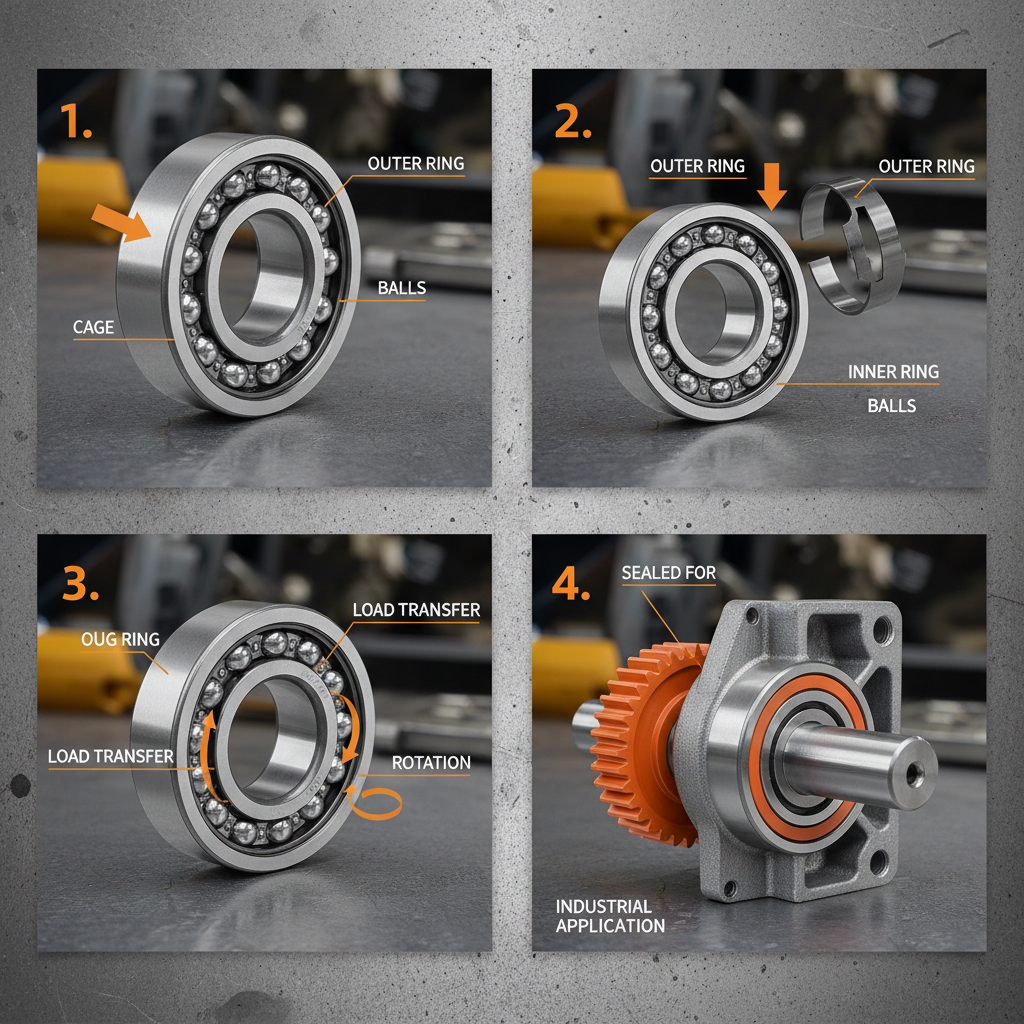 1.

OUTER RING

BALLS

CAGE

2.

OUTER RING

OUTER RING

INNER RING

BALLS

3.

LOAD TRANSFER

OUG RING

LOAD TRANSFER

ROTATION

4.

SEALED FOR

INDUSTRIAL APPLICATION