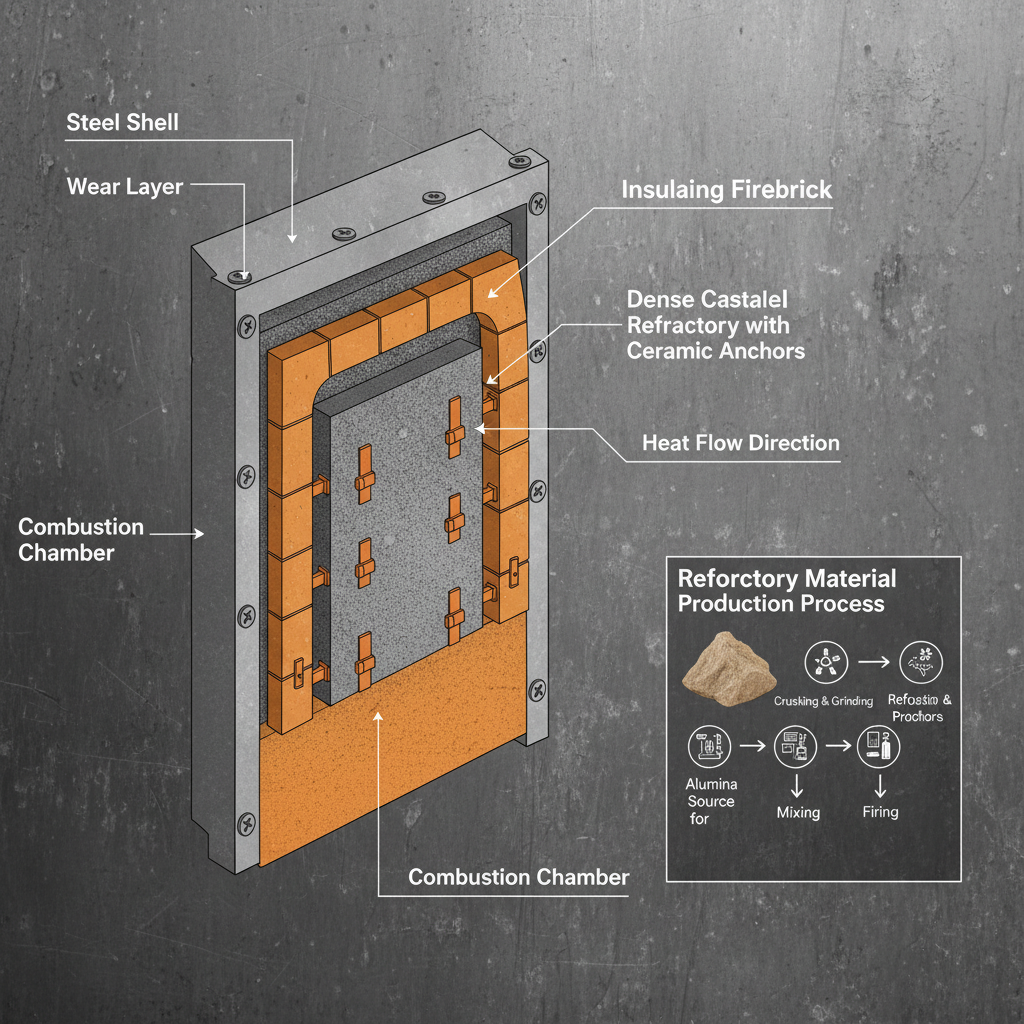 Steel Shell

Wear Layer

Insulaing Firebrick

Dense Castalel Refractory with Ceramic Anchors

Heat Flow Direction

Combustion Chamber

Combustion Chamber

Reforctory Material Production Process

Crusking & Grinding

Refostin & Prochors

Alumina Source for

Mixing

Firing