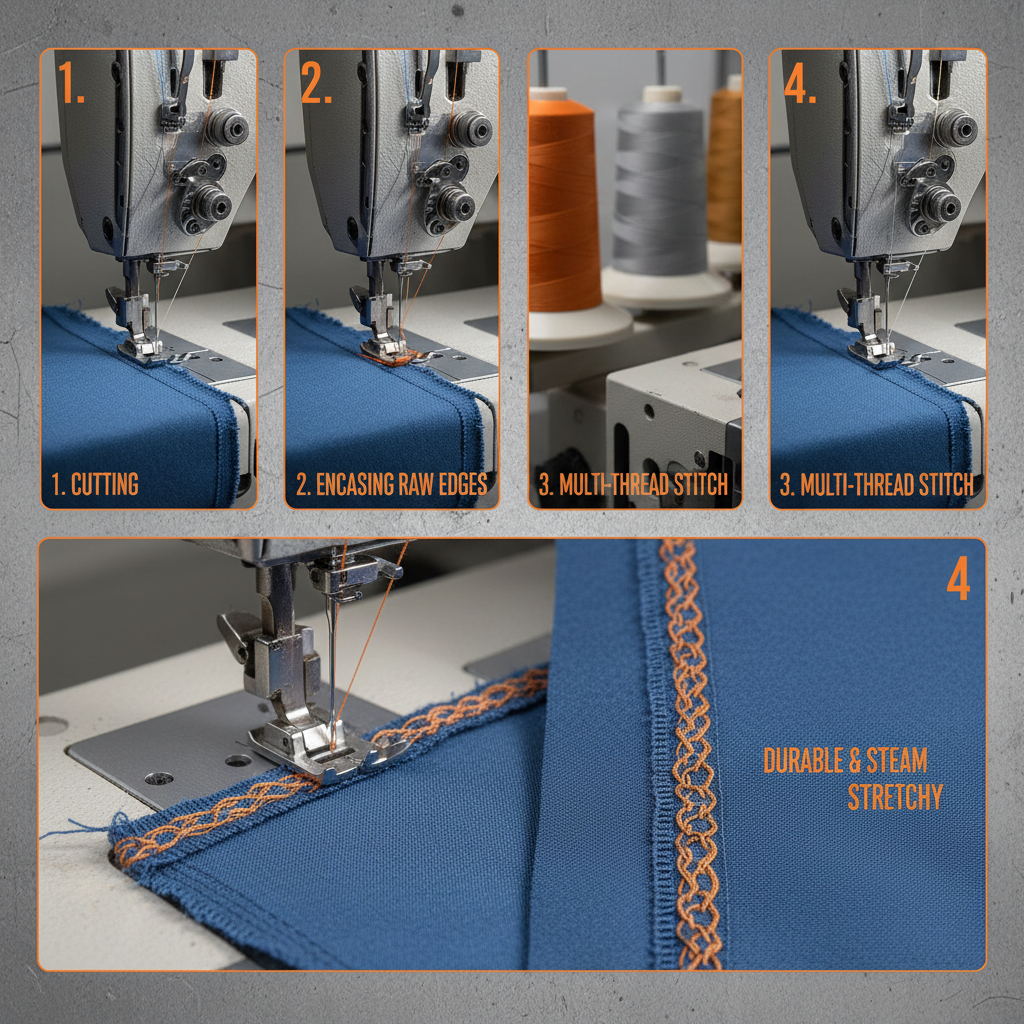 1.

1. CUTTING

2.

2. ENCASING RAW EDGES

3. MULTI-THREAD STITCH

4.

3. MULTI-THREAD STITCH

4

DURABLE & STEAM STRETCHY