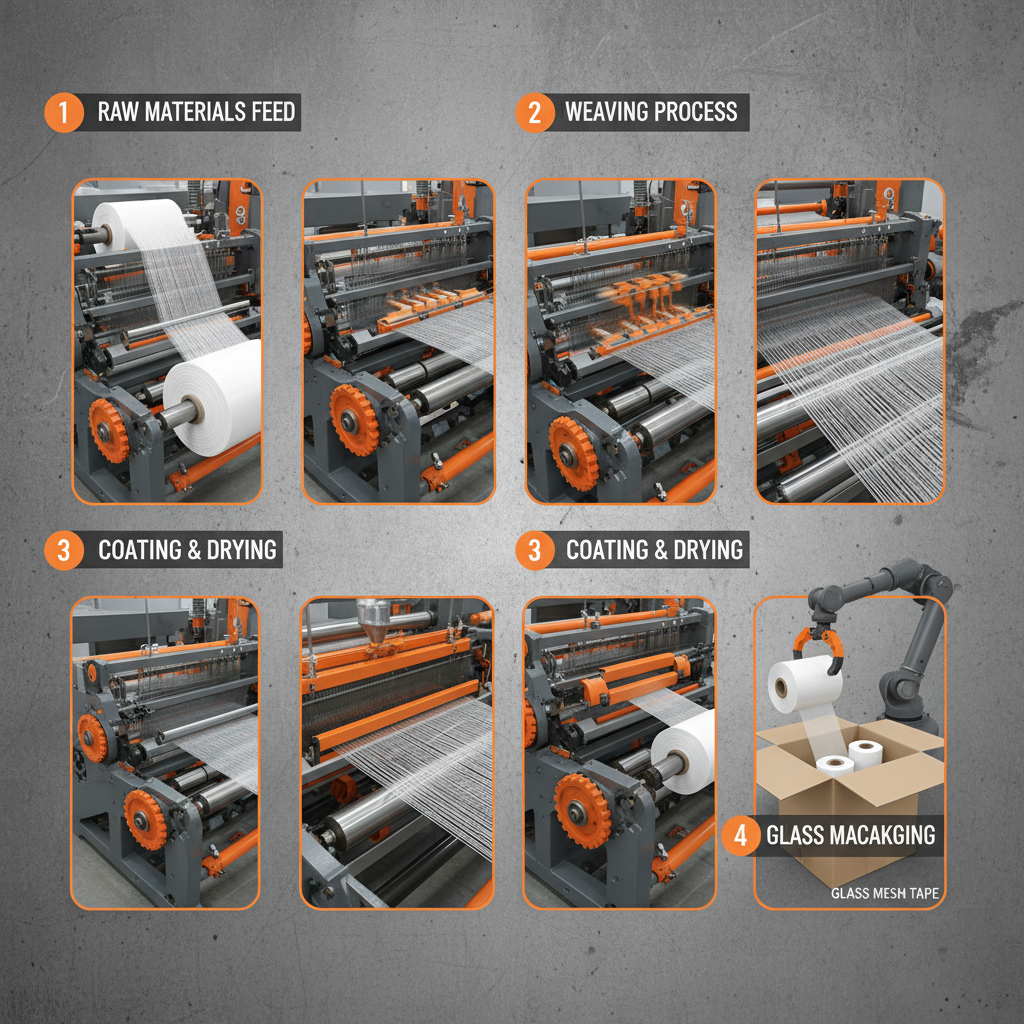 1 RAW MATERIALS FEED

2 WEAVING PROCESS

3 COATING & DRYING

3 COATING & DRYING

4 GLASS MACAKGING

GLASS MESH TAPE