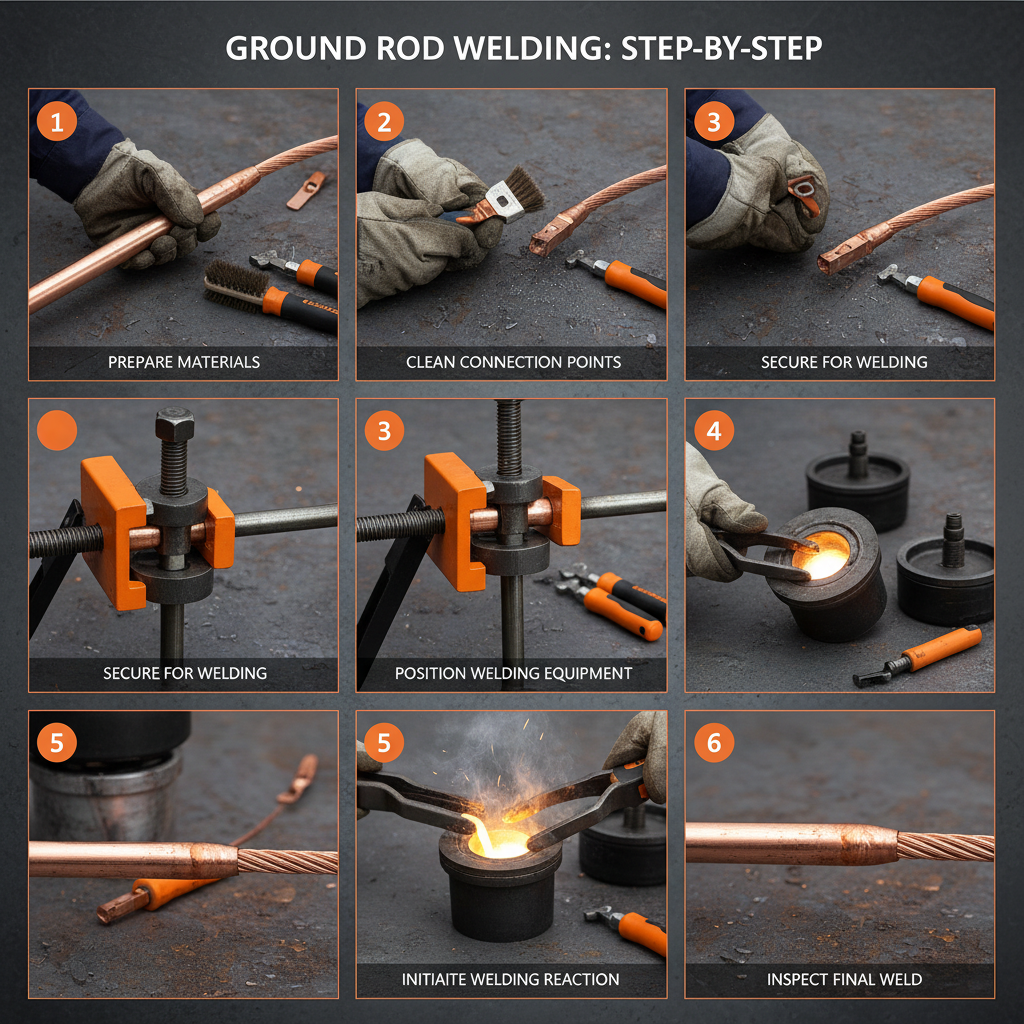 GROUND ROD WELDING: STEP-BY-STEP

1
PREPARE MATERIALS

2
CLEAN CONNECTION POINTS

3
SECURE FOR WELDING

SECURE FOR WELDING

3
POSITION WELDING EQUIPMENT

4

5

5
INITIAITE WELDING REACTION

6
INSPECT FINAL WELD