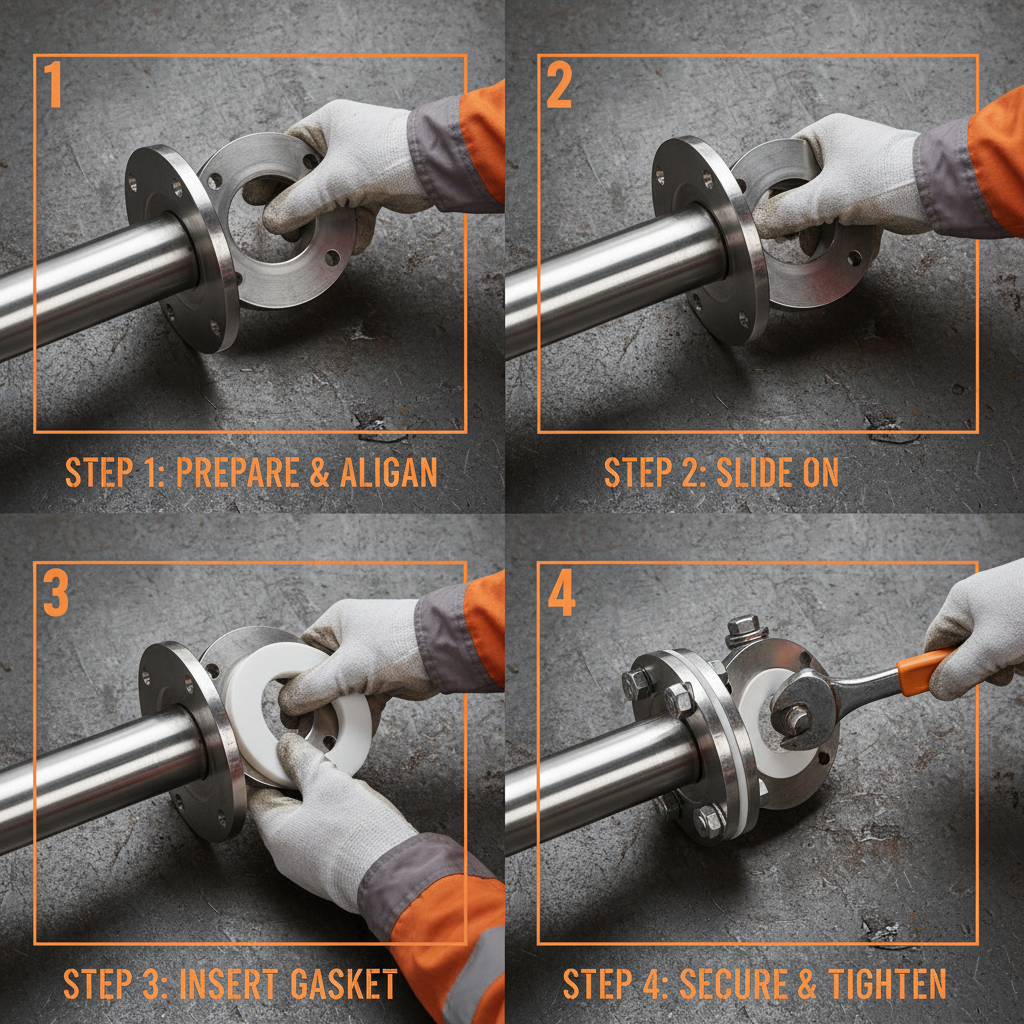 1

STEP 1: PREPARE & ALIGAN

2

STEP 2: SLIDE ON

3

STEP 3: INSERT GASKET

4

STEP 4: SECURE & TIGHTEN