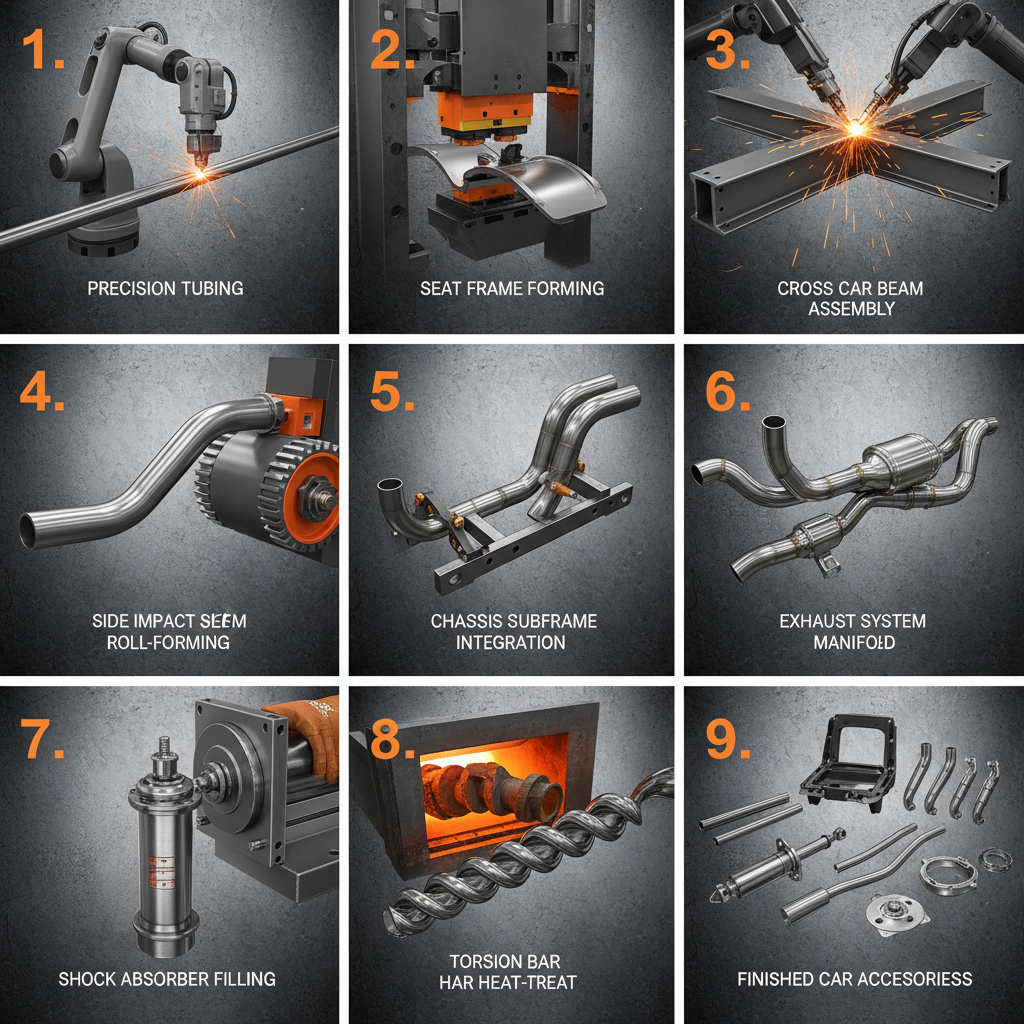 1.

PRECISION TUBING

2.

SEAT FRAME FORMING

3.

CROSS CAR BEAM ASSEMBLY

4.

SIDE IMPACT SEEM ROLL-FORMING

5.

CHASSIS SUBFRAME INTEGRATION

6.

EXHAUST SYSTEM MANIFOLD

7.

SHOCK ABSORBER FILLING

8.

TORSION BAR HAR HEAT-TREAT

9.

FINISHED CAR ACCESORIESS