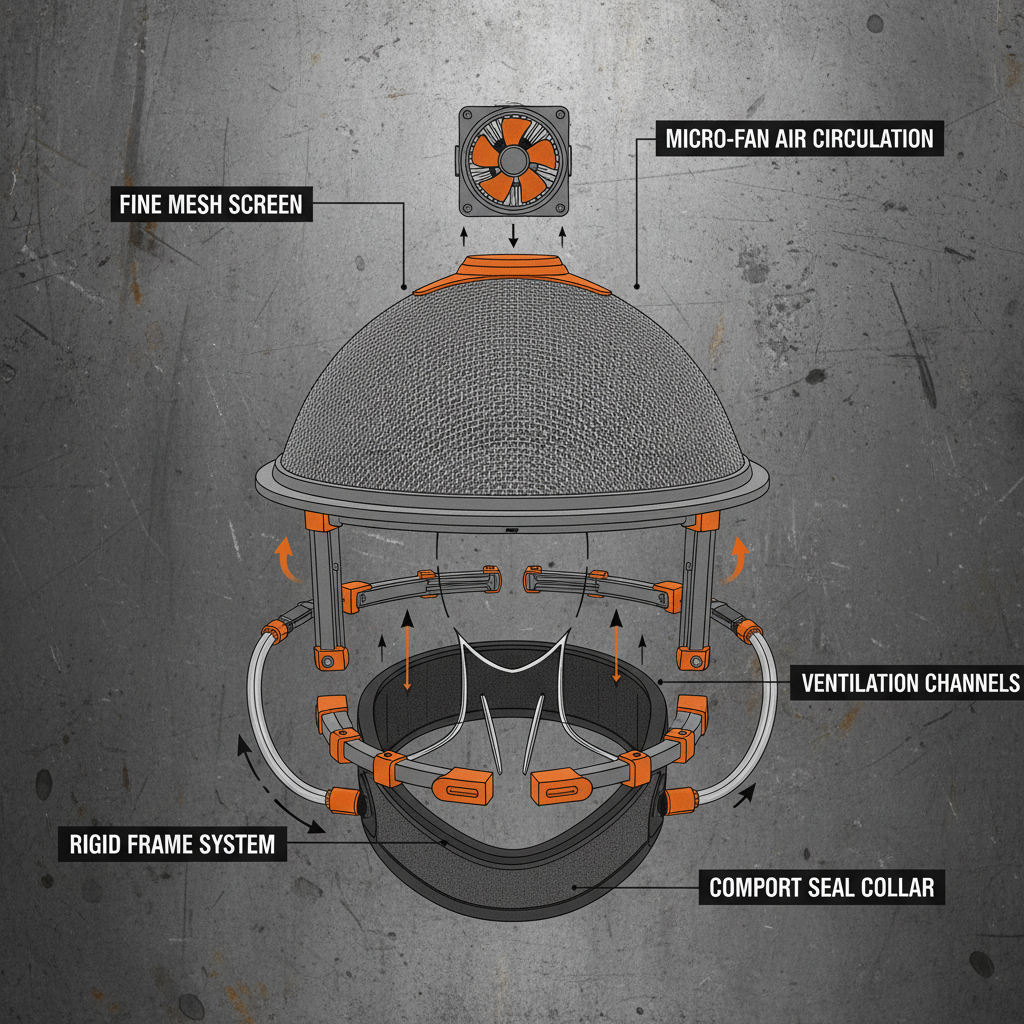 MICRO-FAN AIR CIRCULATION

FINE MESH SCREEN

VENTILATION CHANNELS

RIGID FRAME SYSTEM

COMPORT SEAL COLLAR