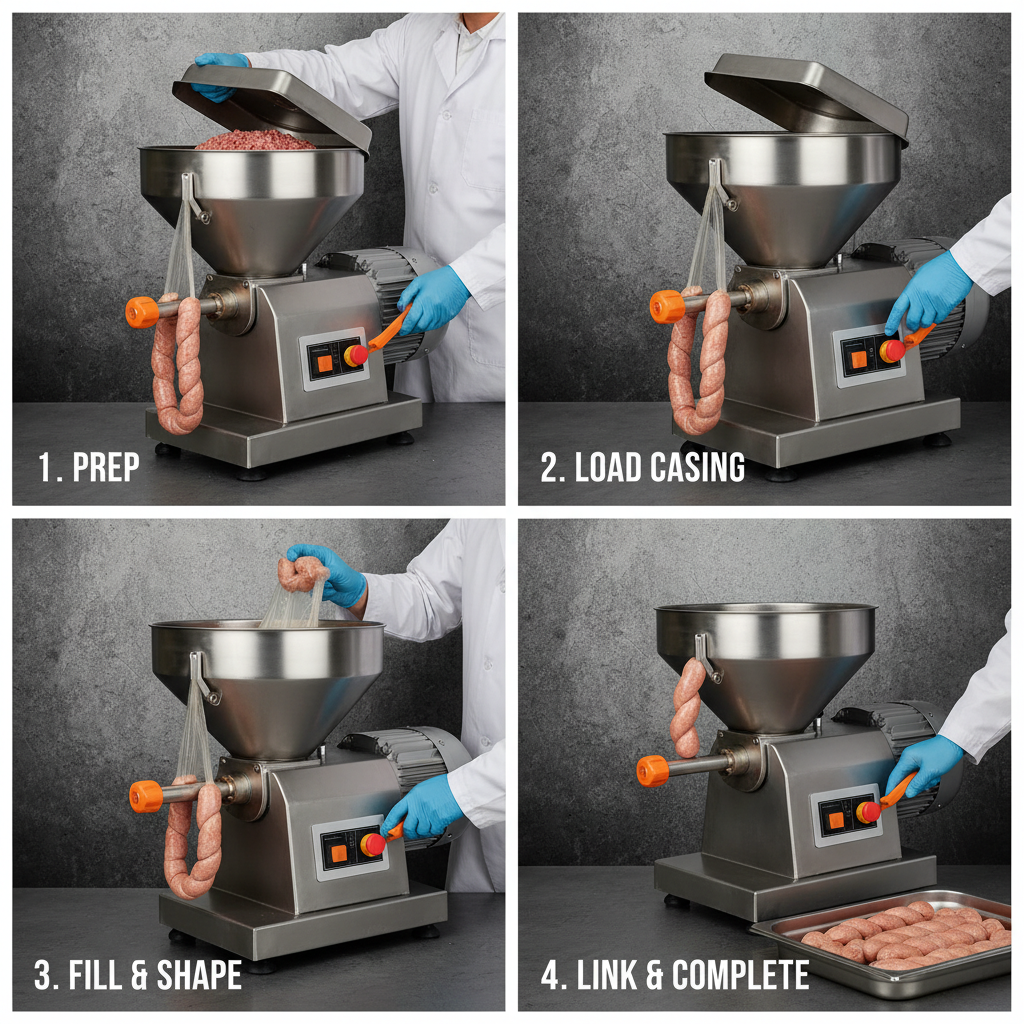 1. PREP

2. LOAD CASING

3. FILL & SHAPE

4. LINK & COMPLETE