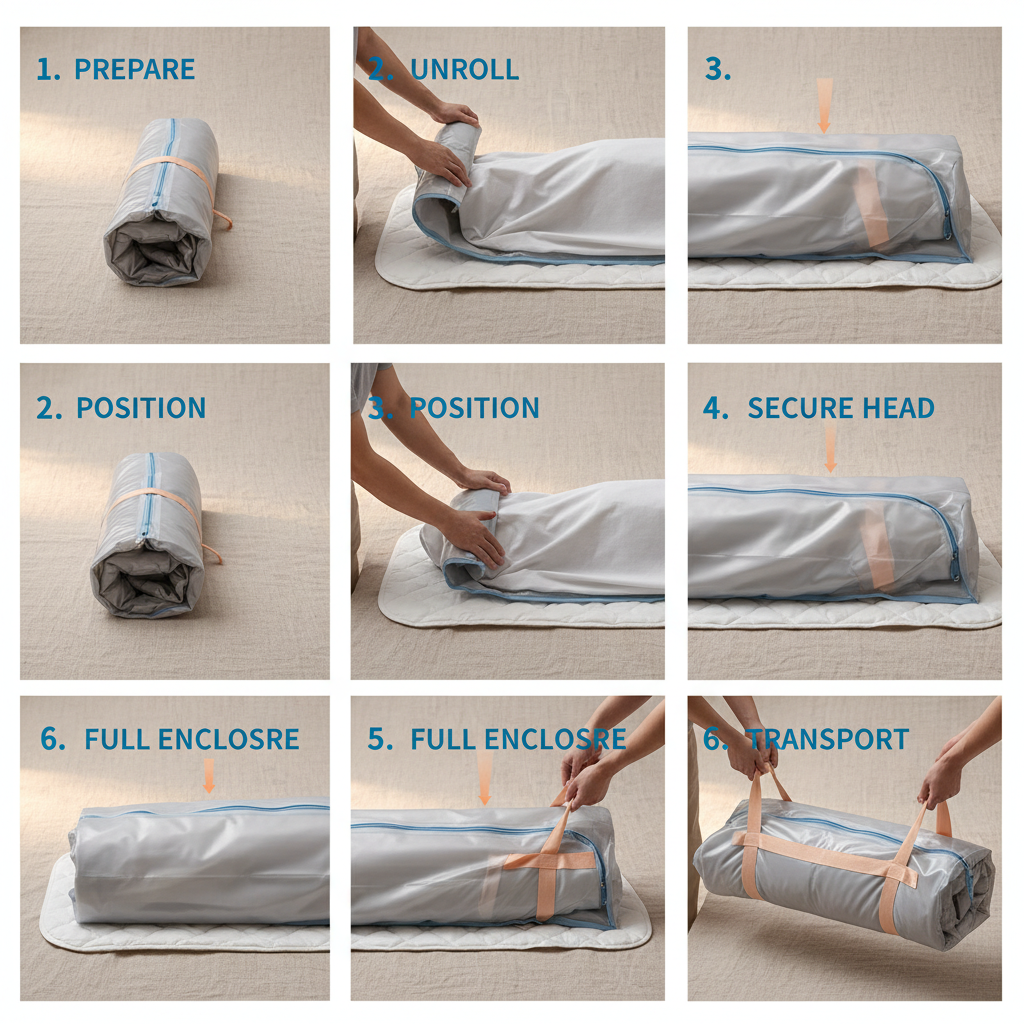 1. PREPARE

2. UNROLL

3.

2. POSITION

3. POSITION

4. SECURE HEAD

6. FULL ENCLOSRE

5. FULL ENCLOSRE

6. TRANSPORT