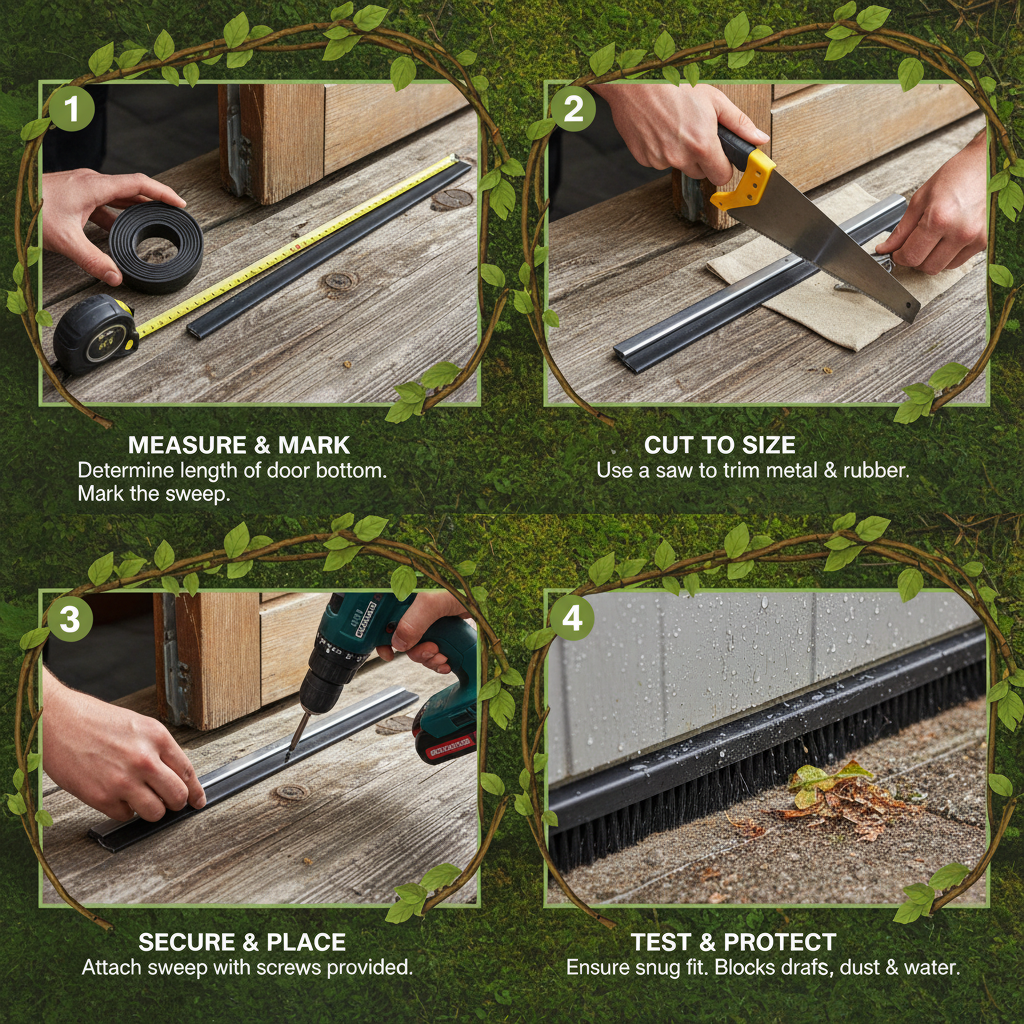 1

MEASURE & MARK
Determine length of door bottom. Mark the sweep.

2

CUT TO SIZE
Use a saw to trim metal & rubber.

3

SECURE & PLACE
Attach sweep with screws provided.

4

TEST & PROTECT
Ensure snug fit. Blocks drafs, dust & water.