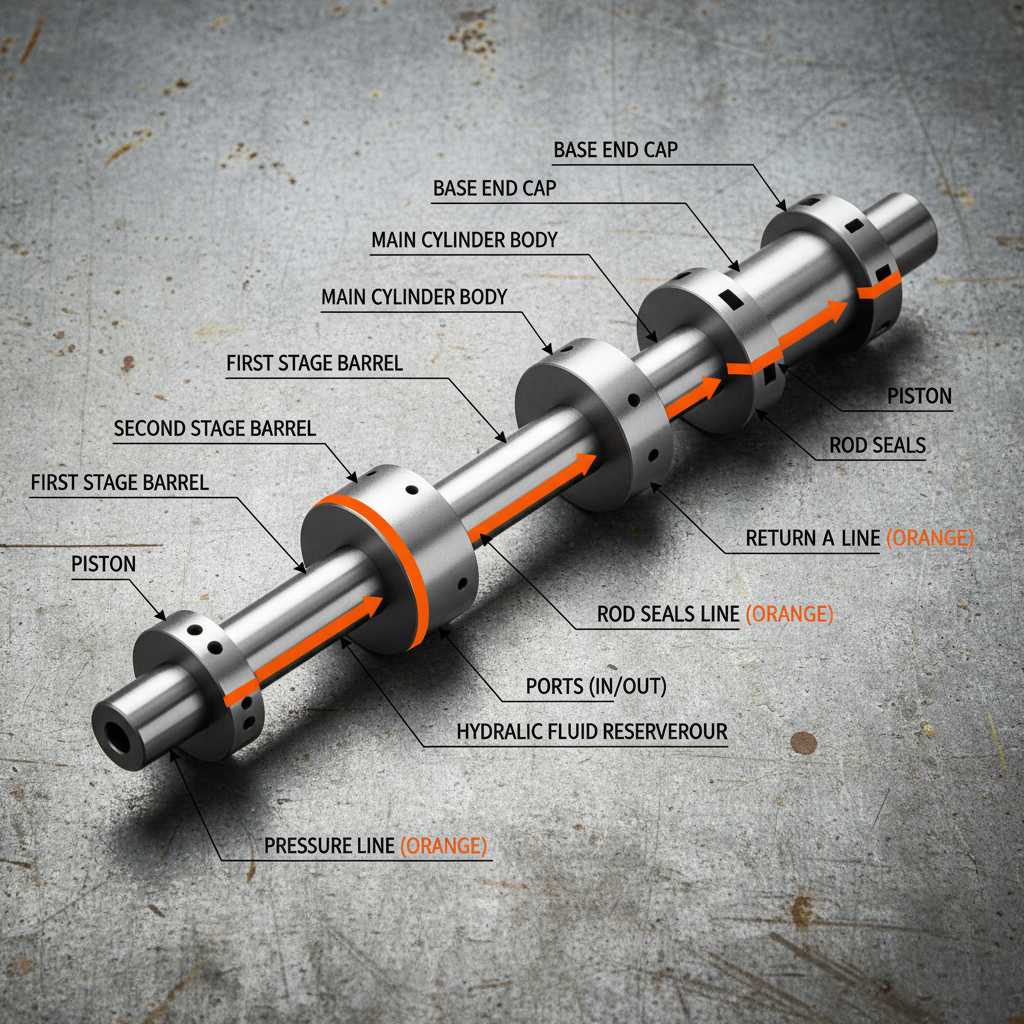 BASE END CAP

BASE END CAP

MAIN CYLINDER BODY

MAIN CYLINDER BODY

FIRST STAGE BARREL

SECOND STAGE BARREL

FIRST STAGE BARREL

PISTON

PISTON

ROD SEALS

RETURN A LINE (ORANGE)

ROD SEALS LINE (ORANGE)

PORTS (IN/OUT)

HYDRALIC FLUID RESERVEROUR

PRESSURE LINE (ORANGE)