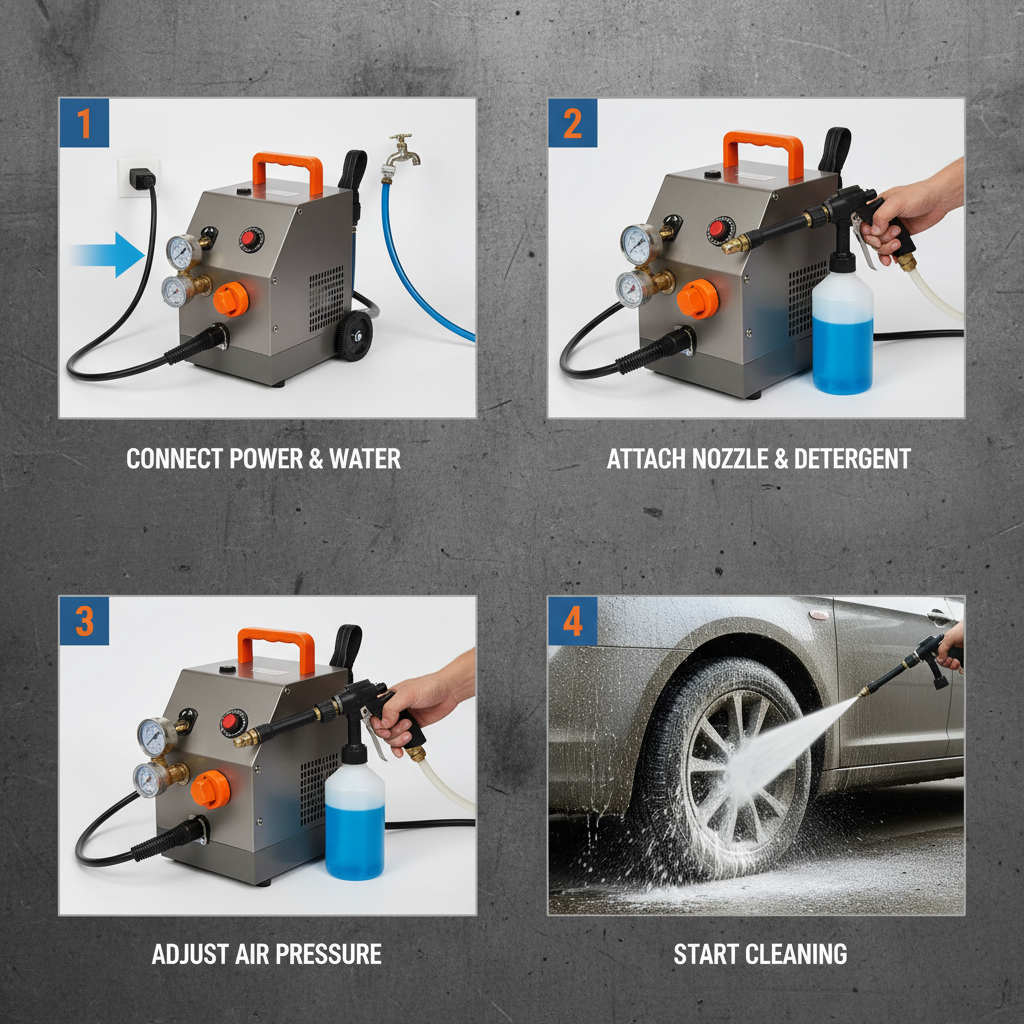 1

CONNECT POWER & WATER

2

ATTACH NOZZLE & DETERGENT

3

ADJUST AIR PRESSURE

4

START CLEANING