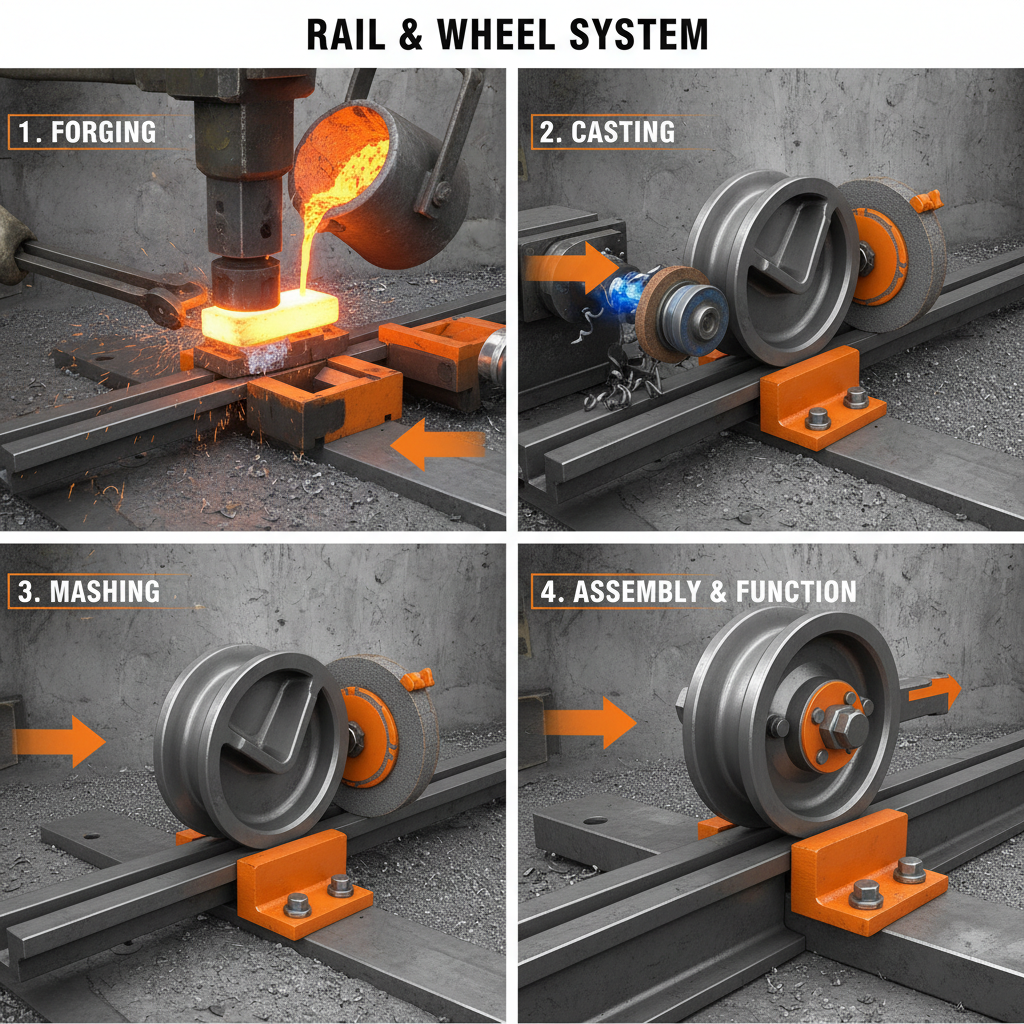 RAIL & WHEEL SYSTEM

1. FORGING

2. CASTING

3. MASHING

4. ASSEMBLY & FUNCTION