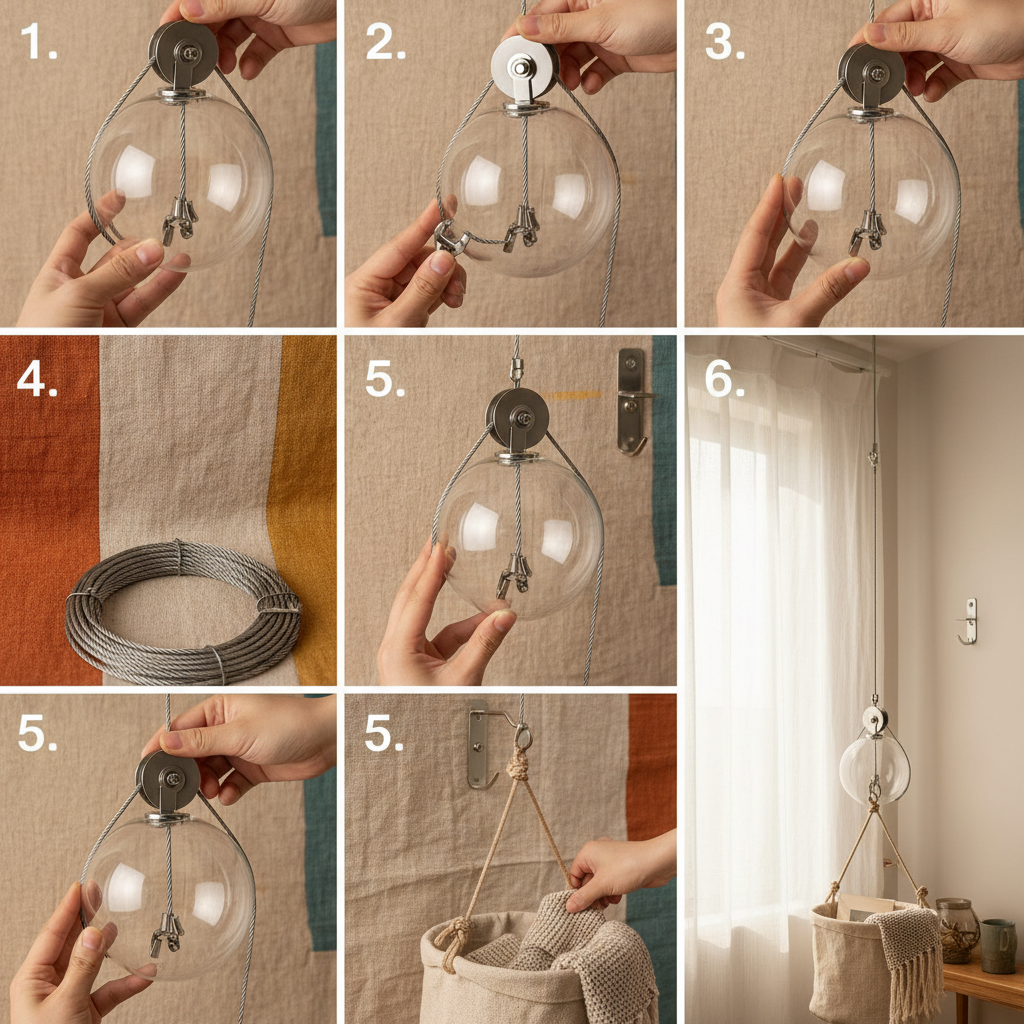 1.

2.

3.

4.

5.

6.

5.

5.