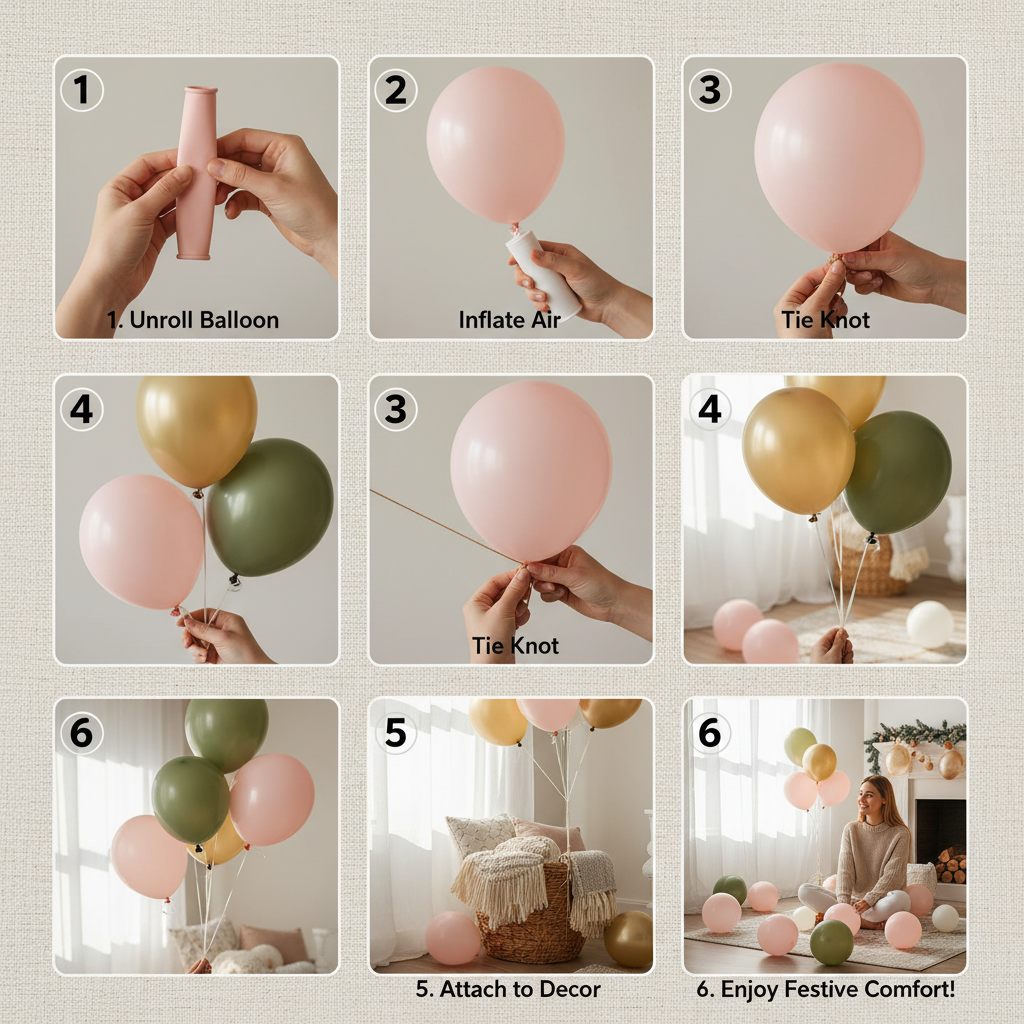 1
1. Unroll Balloon

2
Inflate Air

3
Tie Knot

4

3
Tie Knot

4

6

5
5. Attach to Decor

6
6. Enjoy Festive Comfort!