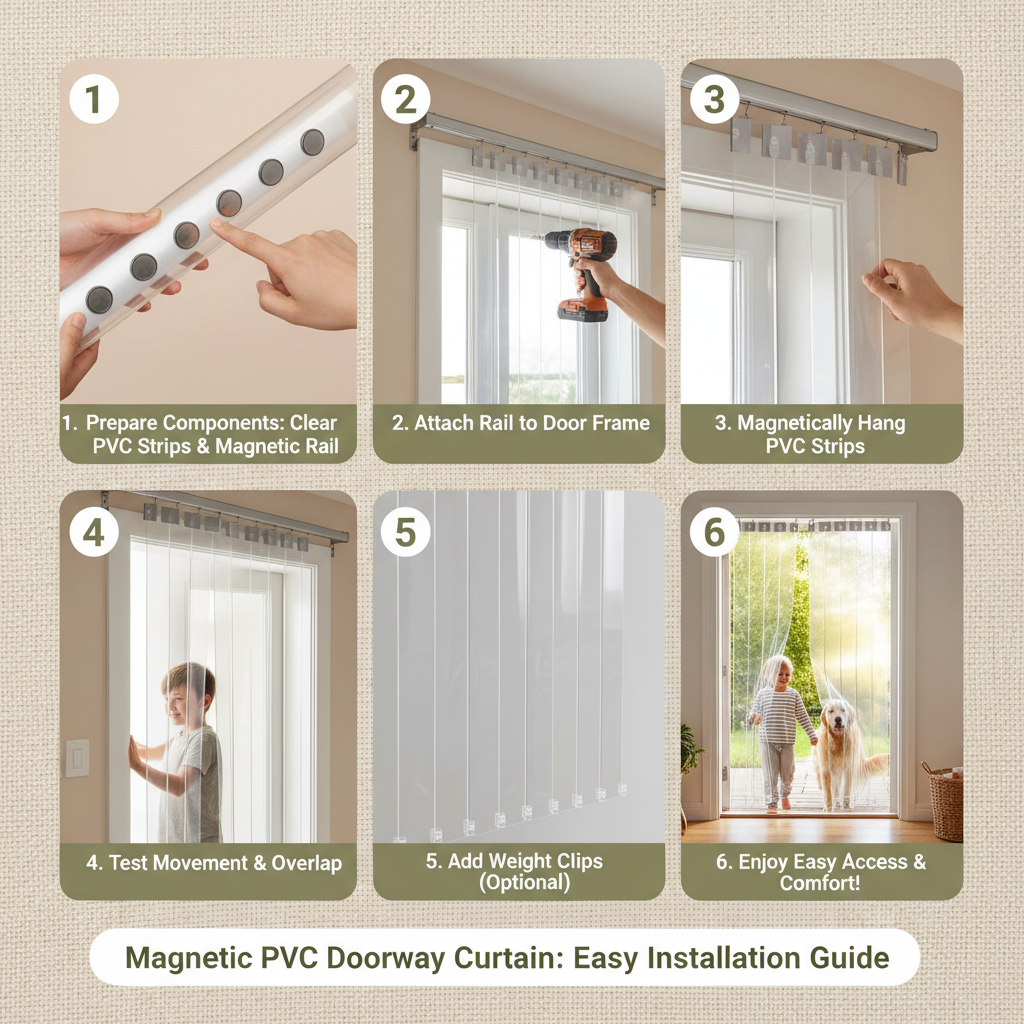 1

1. Prepare Components: Clear PVC Strips & Magnetic Rail

2

2. Attach Rail to Door Frame

3

3. Magnetically Hang PVC Strips

4

4. Test Movement & Overlap

5

5. Add Weight Clips (Optional)

6

6. Enjoy Easy Access & Comfort!

Magnetic PVC Doorway Curtain: Easy Installation Guide