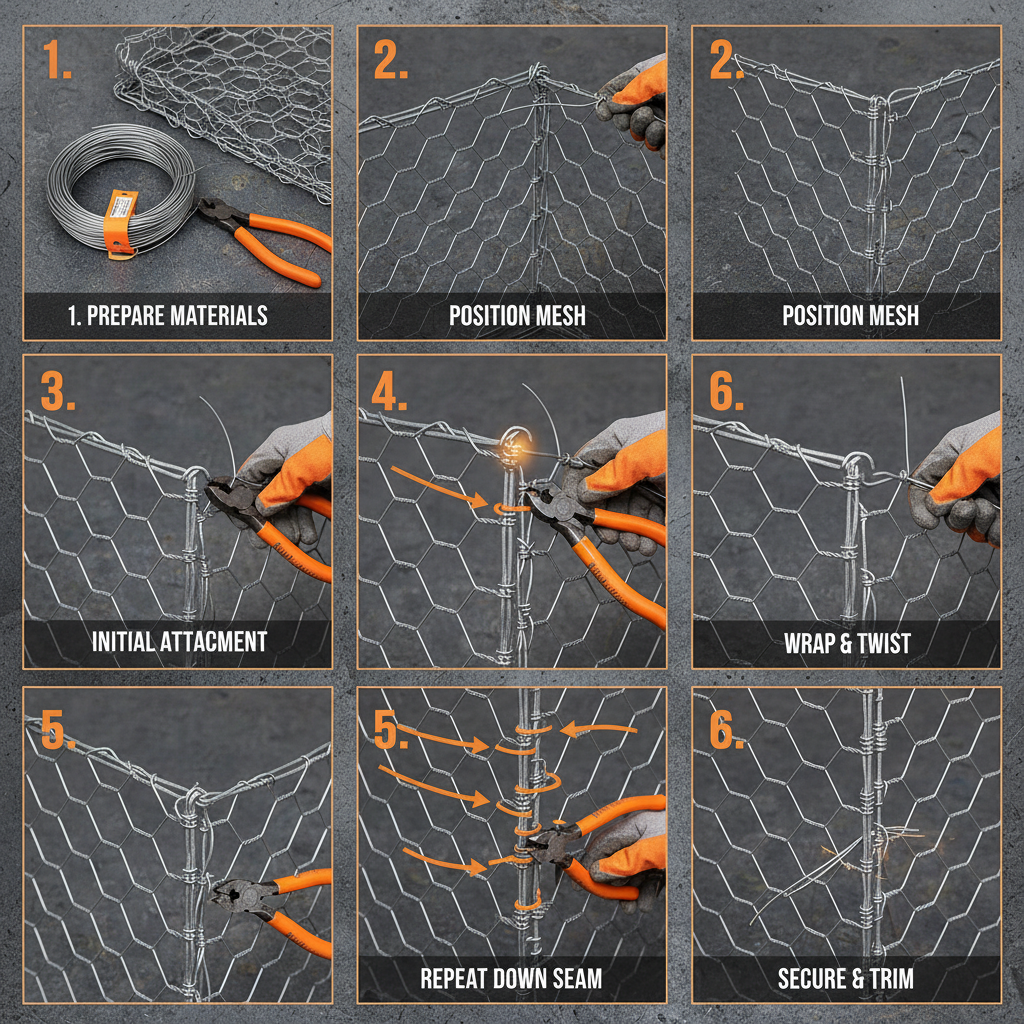 1.

1. PREPARE MATERIALS

2.

POSITION MESH

2.

POSITION MESH

3.

INITIAL ATTACMENT

4.

6.

WRAP & TWIST

5.

5.

REPEAT DOWN SEAM

6.

SECURE & TRIM